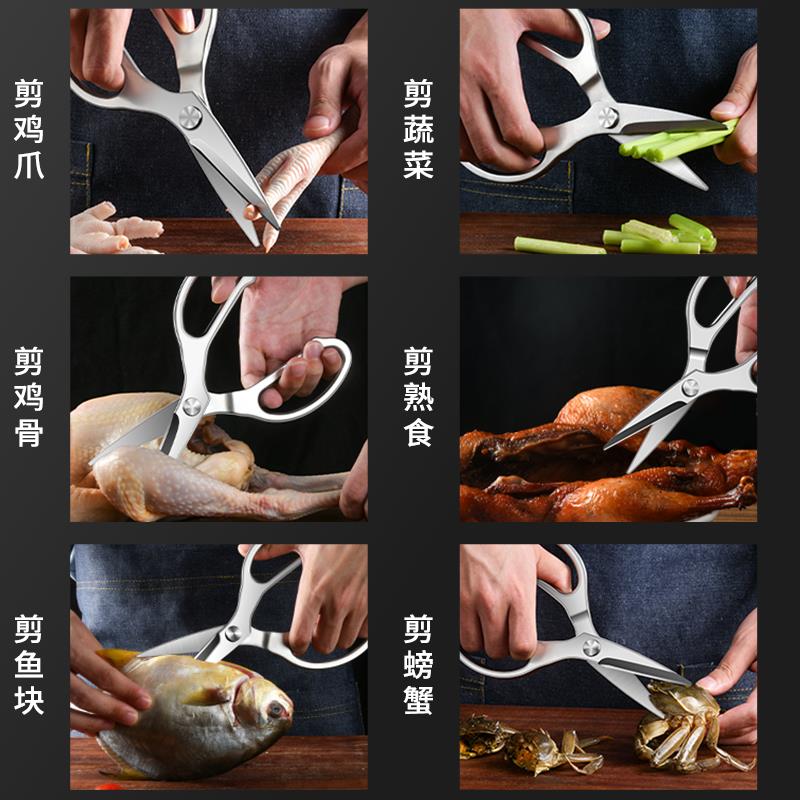 剪鸡爪

剪蔬菜

剪鸡骨

剪熟食

剪鱼块

剪螃蟹