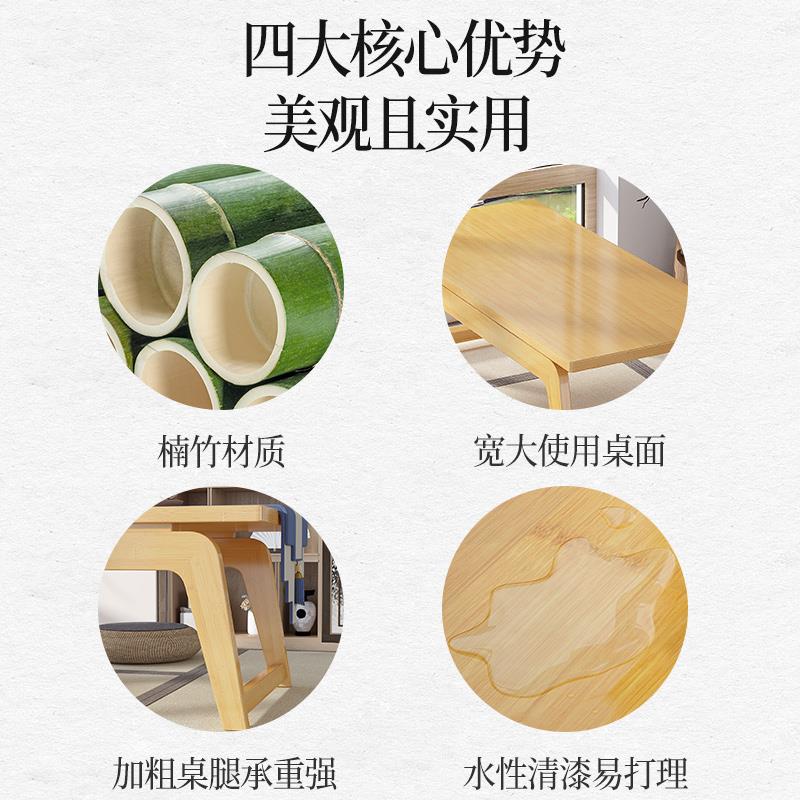 四大核心优势
美观且实用

楠竹材质

宽大使用桌面

加粗桌腿承重强

水性清漆易打理