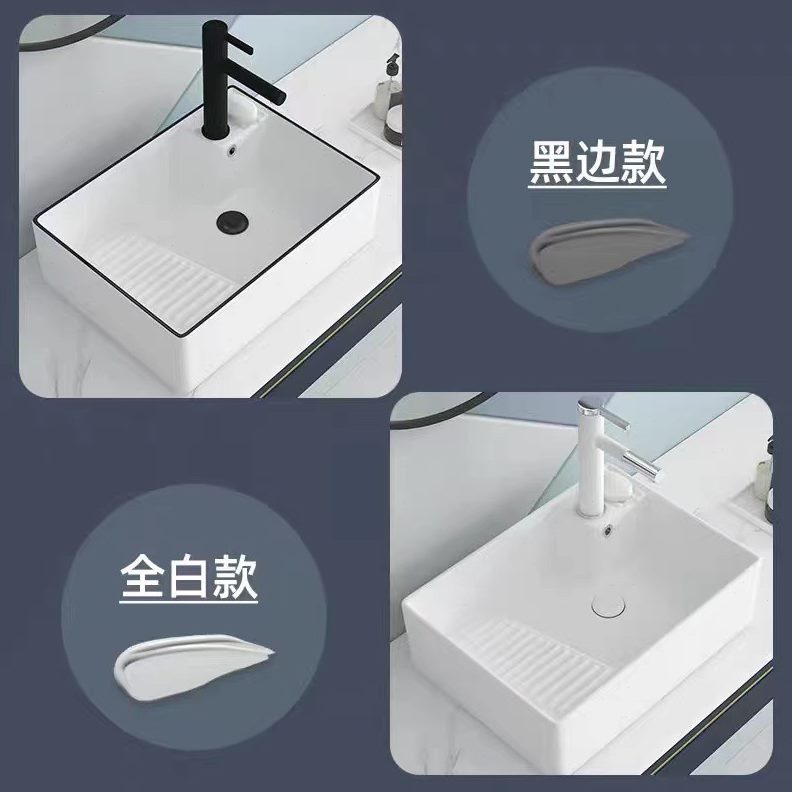 黑边款

全白款