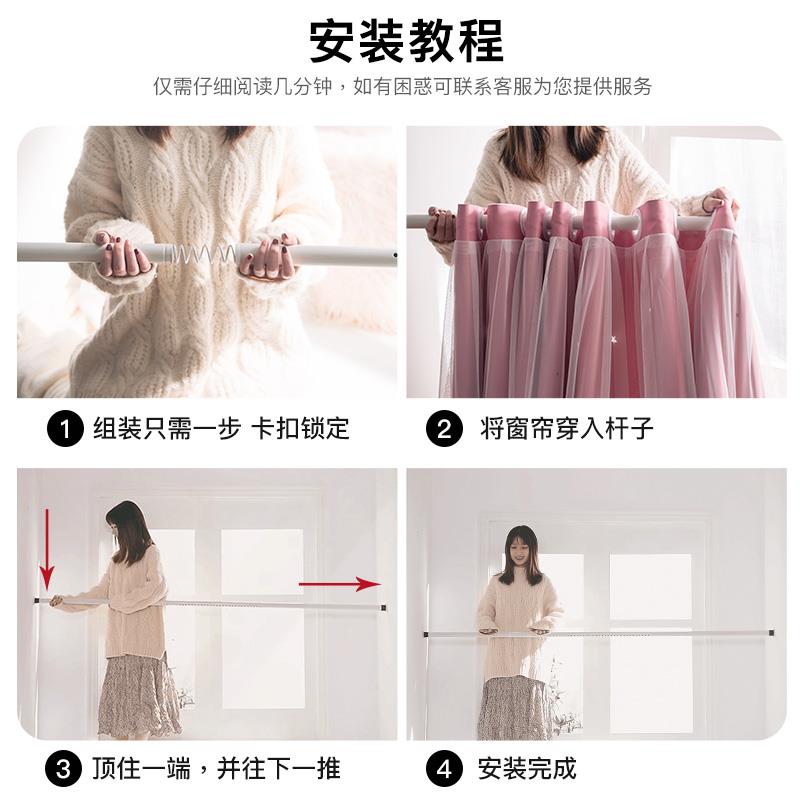 安装教程

仅需仔细阅读几分钟，如有困惑可联系客服为您提供服务

1 组装只需一步 卡扣锁定

2 将窗帘穿入杆子

3 顶住一端，并往下一推

4 安装完成