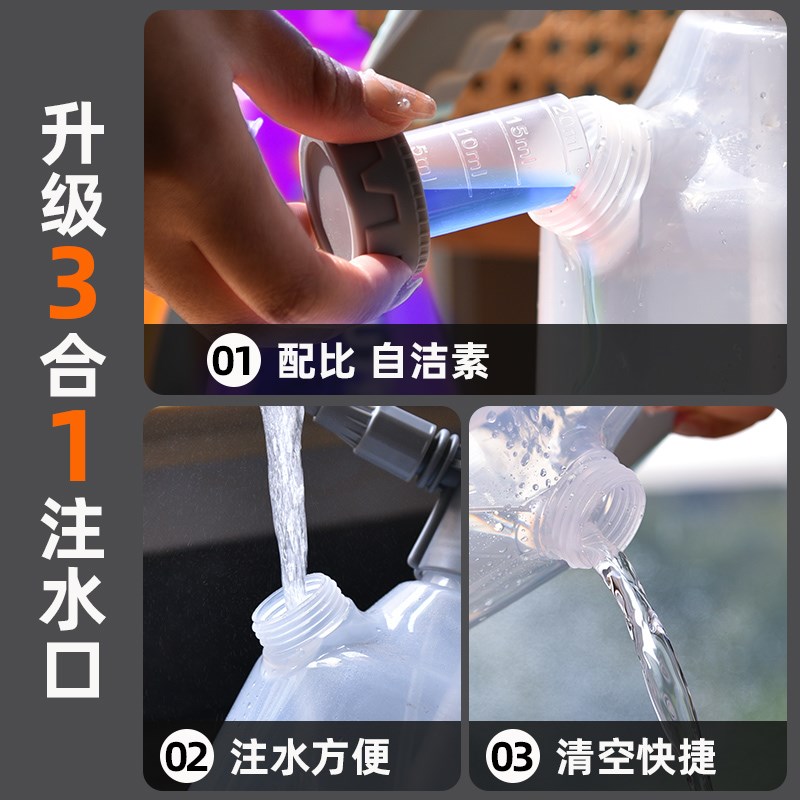 升级3合1注水口

20ml
15ml
10ml
5ml

01 配比 自洁素

02 注水方便

03 清空快捷