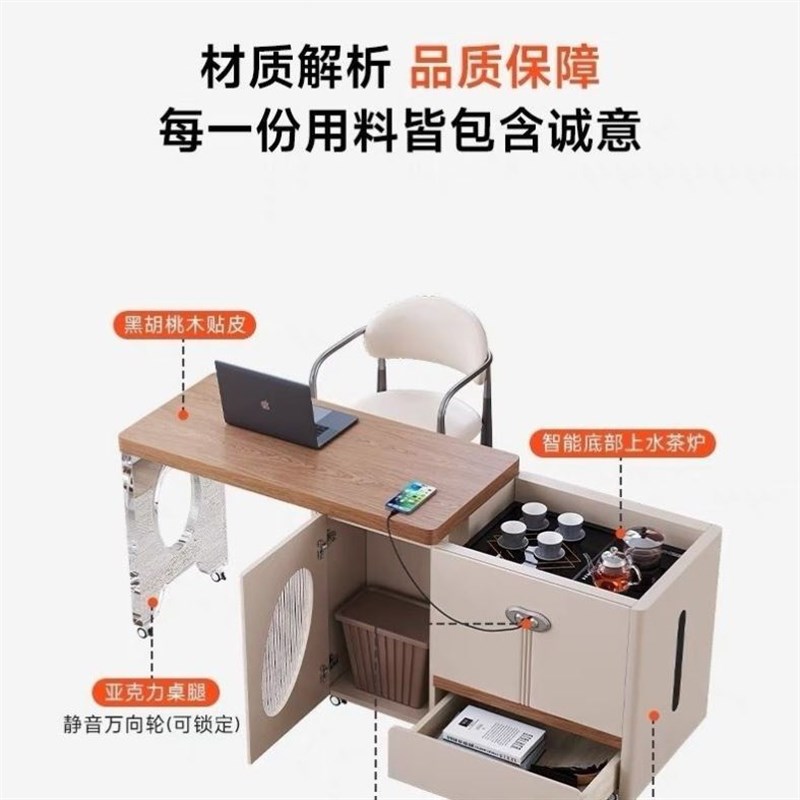 材质解析 品质保障
每一份用料皆包含诚意

黑胡桃木贴皮

智能底部上水茶炉

亚克力桌腿
静音万向轮(可锁定)