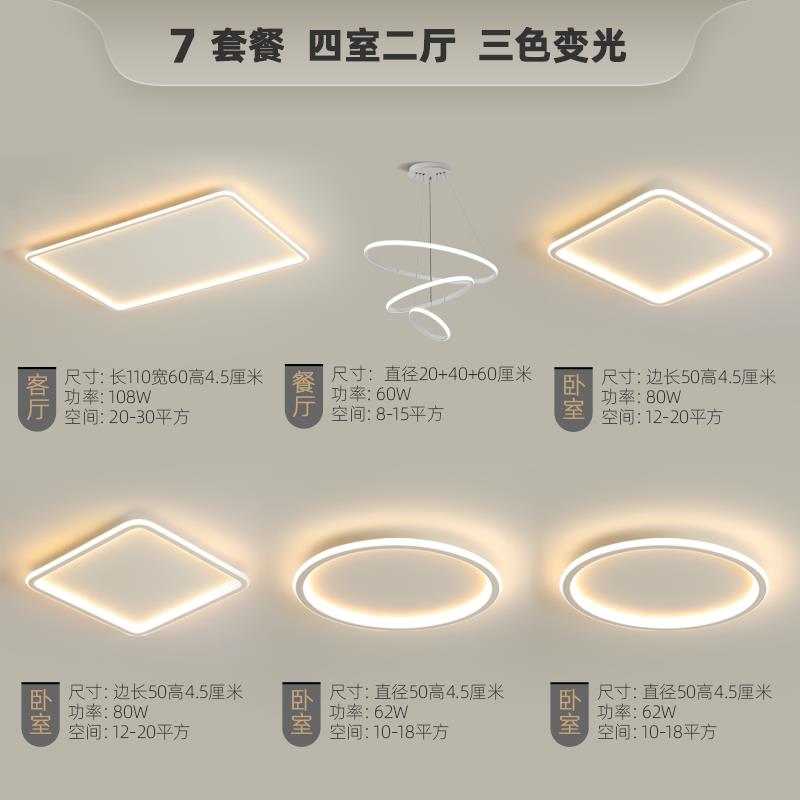 7 套餐 四室二厅 三色变光

客厅
尺寸: 长110宽60高4.5厘米
功率: 108W
空间: 20-30平方

餐厅
尺寸: 直径20+40+60厘米
功率: 60W
空间: 8-15平方

卧室
尺寸: 边长50高4.5厘米
功率: 80W
空间: 12-20平方

卧室
尺寸: 边长50高4.5厘米
功率: 80W
空间: 12-20平方

卧室
尺寸: 直径50高4.5厘米
功率: 62W
空间: 10-18平方

卧室
尺寸: 直径50高4.5厘米
功率: 62W
空间: 10-18平方