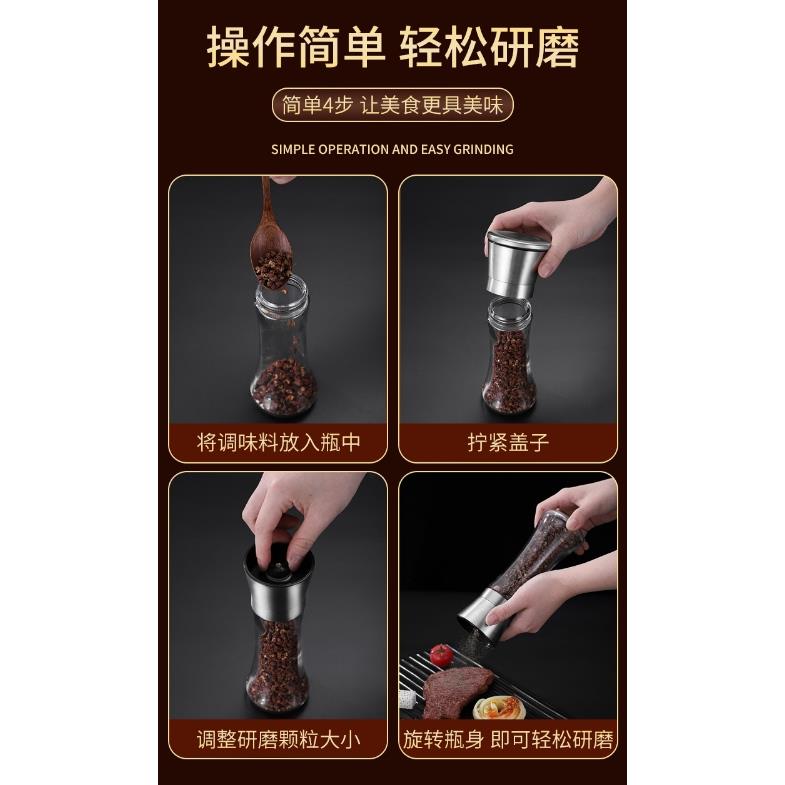 操作简单 轻松研磨

简单4步 让美食更具美味

SIMPLE OPERATION AND EASY GRINDING

将调味料放入瓶中

拧紧盖子

调整研磨颗粒大小

旋转瓶身 即可轻松研磨