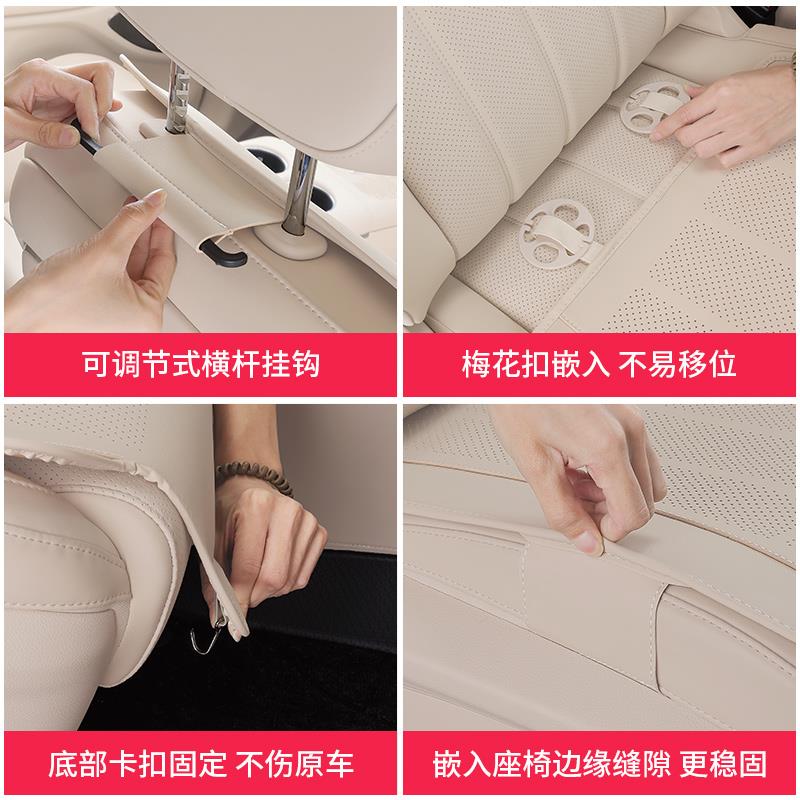 可调节式横杆挂钩

梅花扣嵌入 不易移位

底部卡扣固定 不伤原车

嵌入座椅边缘缝隙 更稳固