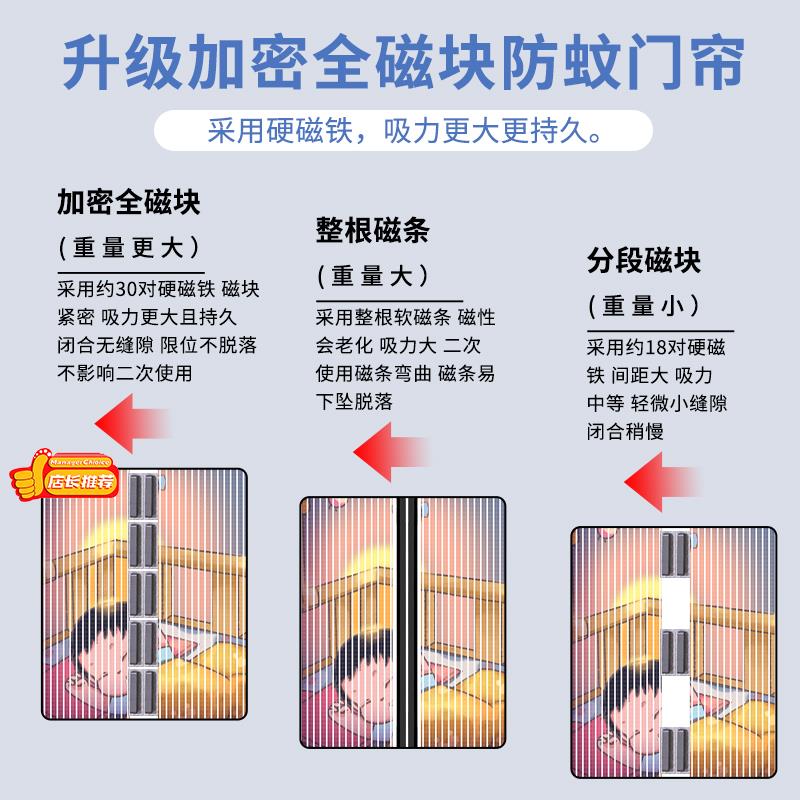 升级加密全磁块防蚊门帘

采用硬磁铁，吸力更大更持久。

加密全磁块

（重量更大）

采用约30对硬磁铁 磁块紧密 吸力更大且持久 闭合无缝隙 限位不脱落 不影响二次使用

Manager Choice
店长推荐

整根磁条

（重量大）

采用整根软磁条 磁性会老化 吸力大 二次使用磁条弯曲 磁条易下坠脱落

分段磁块

（重量小）

采用约18对硬磁铁 间距大 吸力中等 轻微小缝隙 闭合稍慢