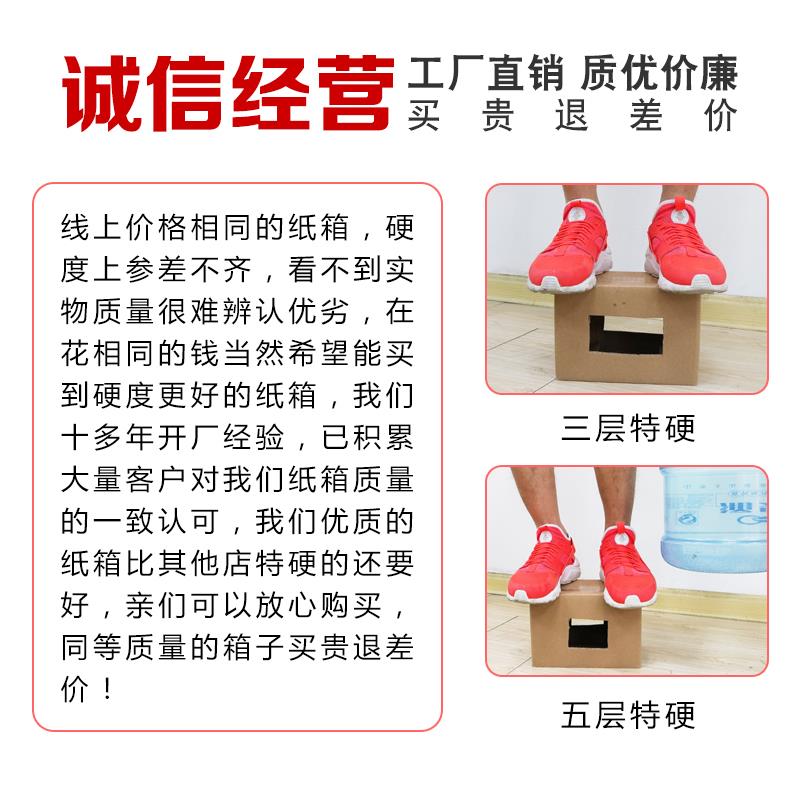 诚信经营 工厂直销 质优价廉
买 贵 退 差 价

线上价格相同的纸箱，硬度上参差不齐，看不到实物质量很难辨认优劣，在花相同的钱当然希望能买到硬度更好的纸箱，我们十多年开厂经验，已积累大量客户对我们纸箱质量的一致认可，我们优质的纸箱比其他店特硬的还要好，亲们可以放心购买，同等质量的箱子买贵退差价！

三层特硬

五层特硬