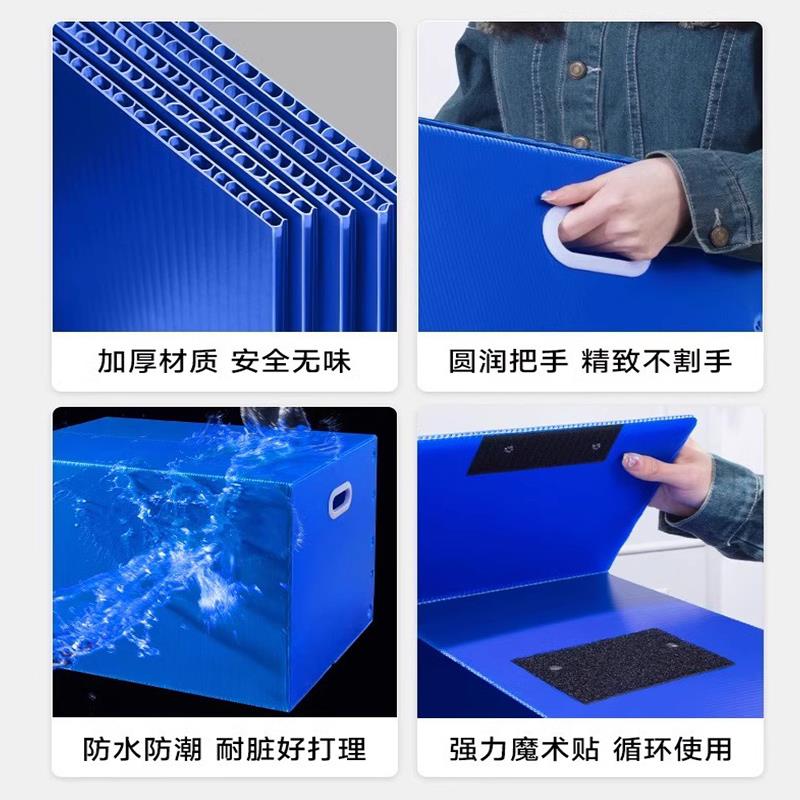 加厚材质 安全无味

圆润把手 精致不割手

防水防潮 耐脏好打理

强力魔术贴 循环使用