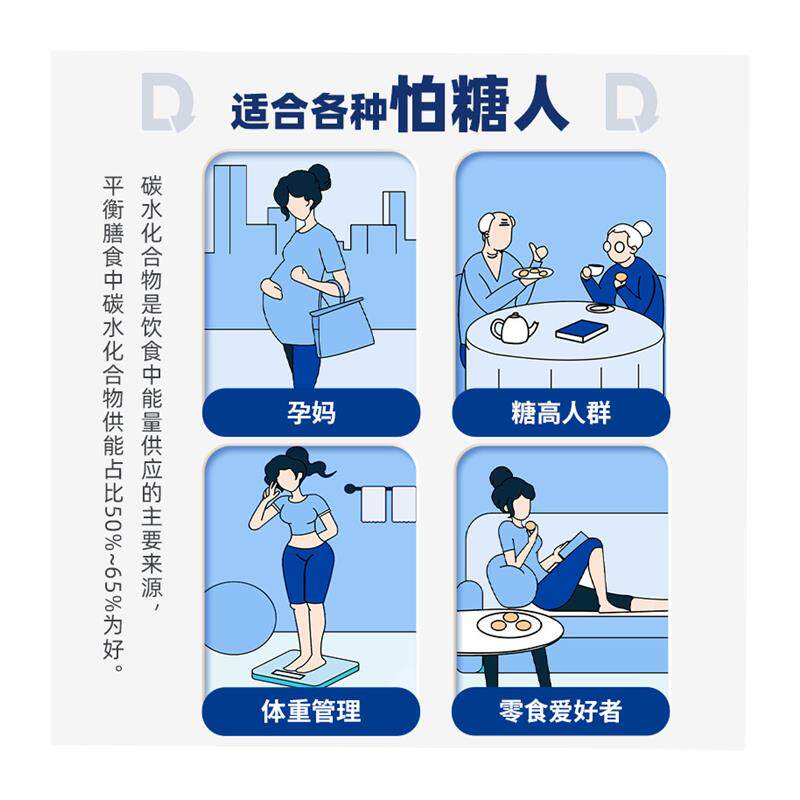 适合各种怕糖人

碳水化合物是饮食中能量供应的主要来源，平衡膳食中碳水化合物供能占比50%~65%为好。

孕妈

糖高人群

体重管理

零食爱好者