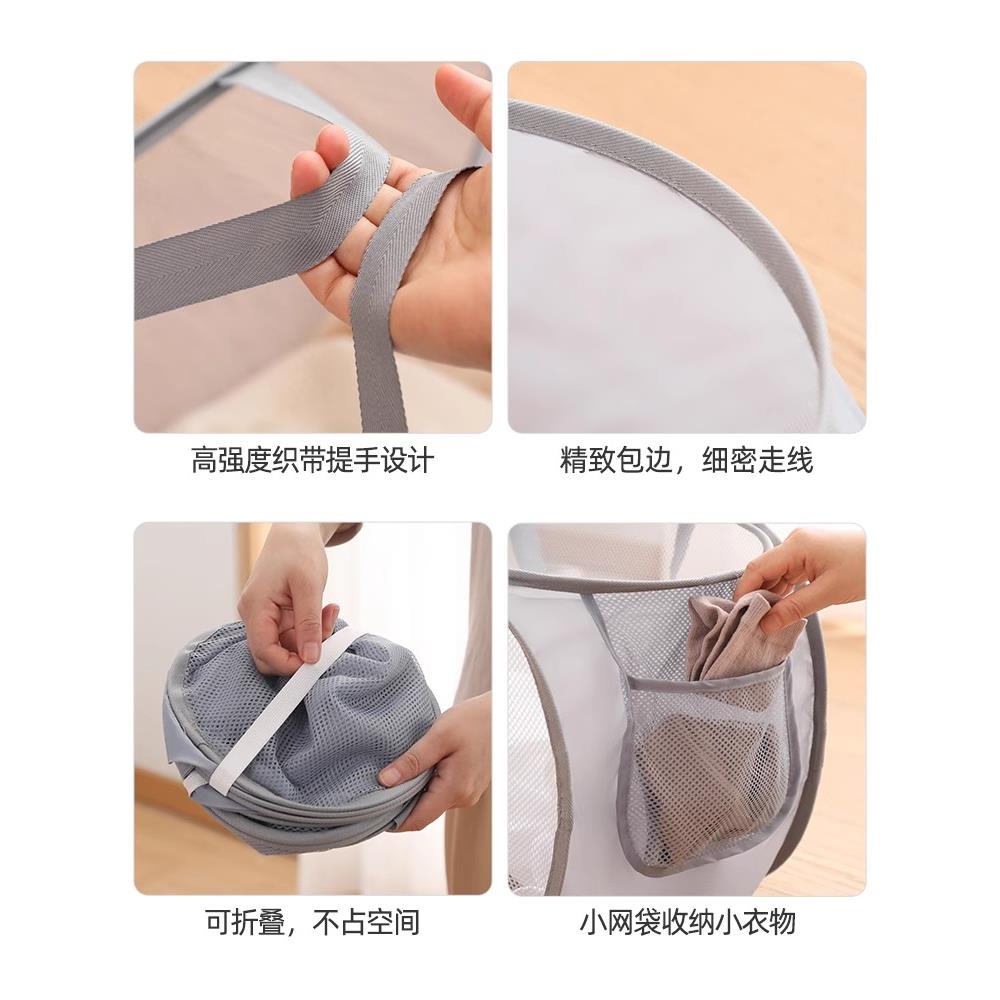 高强度织带提手设计

精致包边，细密走线

可折叠，不占空间

小网袋收纳小衣物