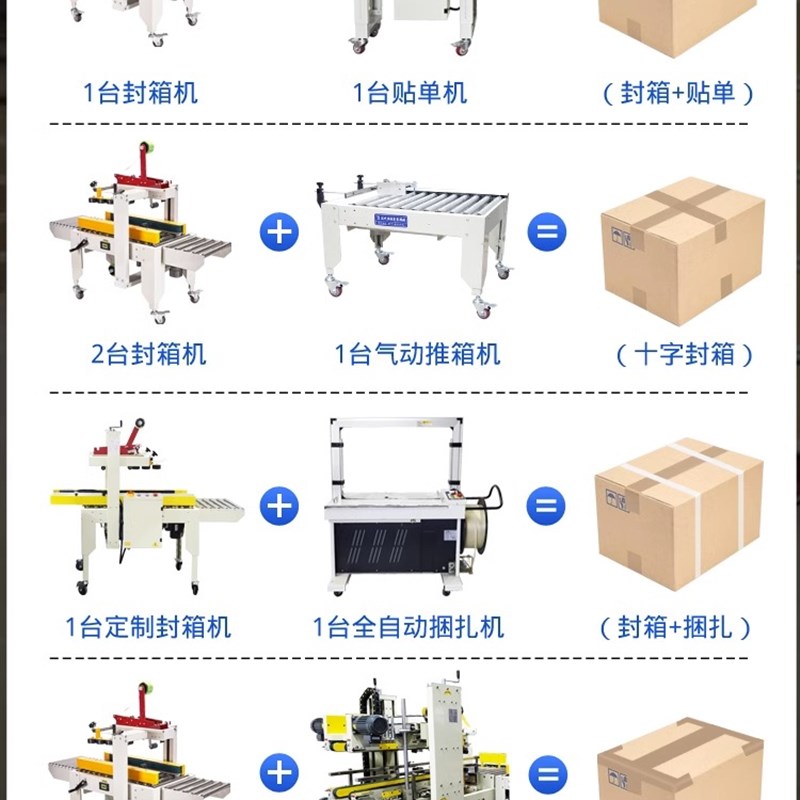 1台封箱机

1台贴单机

（封箱+贴单）

2台封箱机

1台气动推箱机

（十字封箱）

1台定制封箱机

1台全自动捆扎机

（封箱+捆扎）