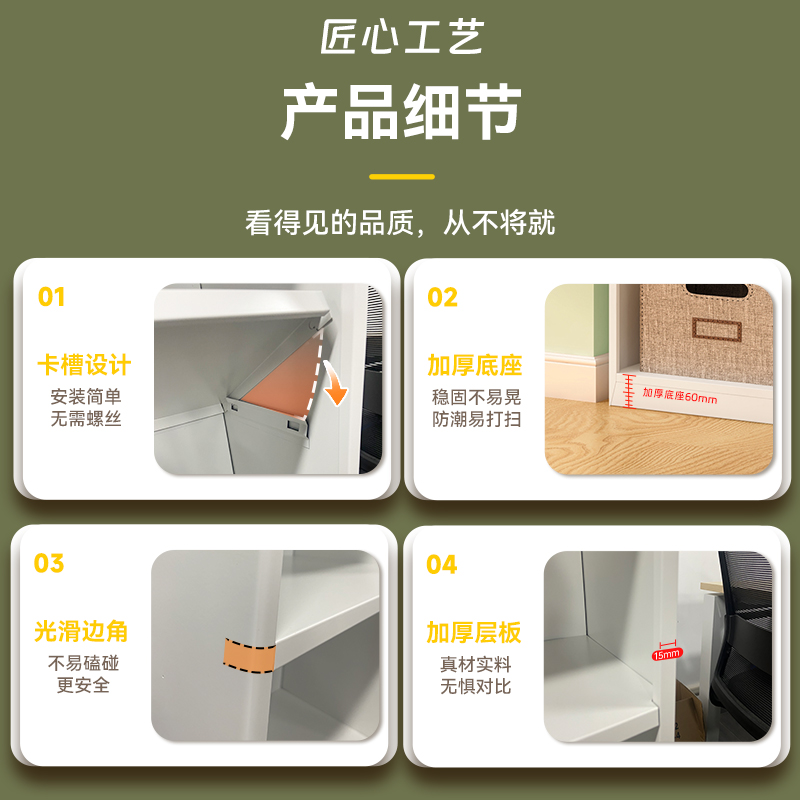 匠心工艺

产品细节

看得见的品质，从不将就

01

卡槽设计

安装简单
无需螺丝

02

加厚底座

稳固不易晃
防潮易打扫

加厚底座60mm

03

光滑边角

不易磕碰
更安全

04

加厚层板

真材实料
无惧对比

15mm