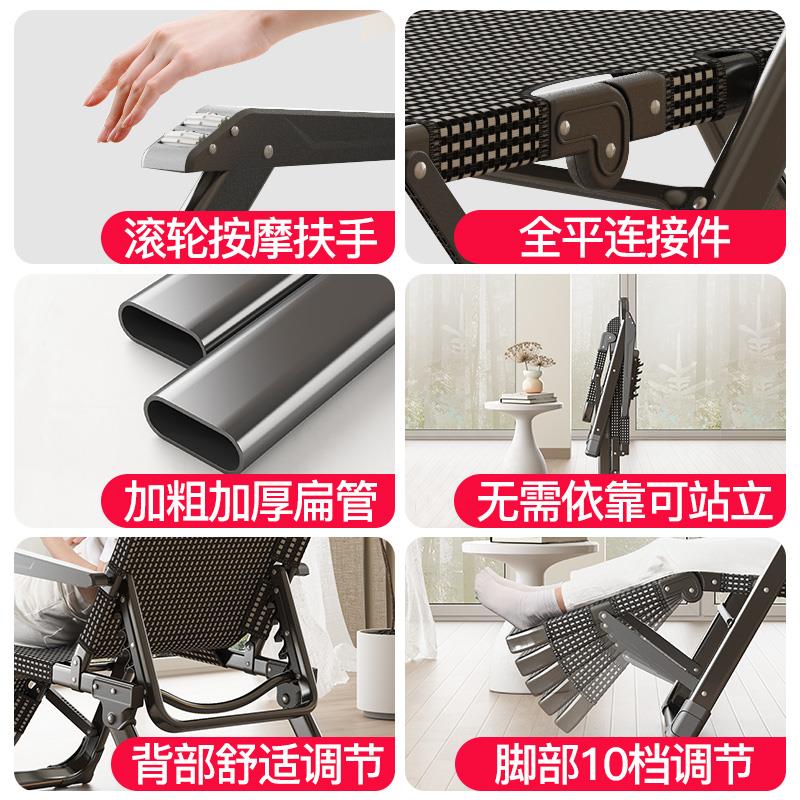 滚轮按摩扶手

全平连接件

加粗加厚扁管

无需依靠可站立

背部舒适调节

脚部10档调节