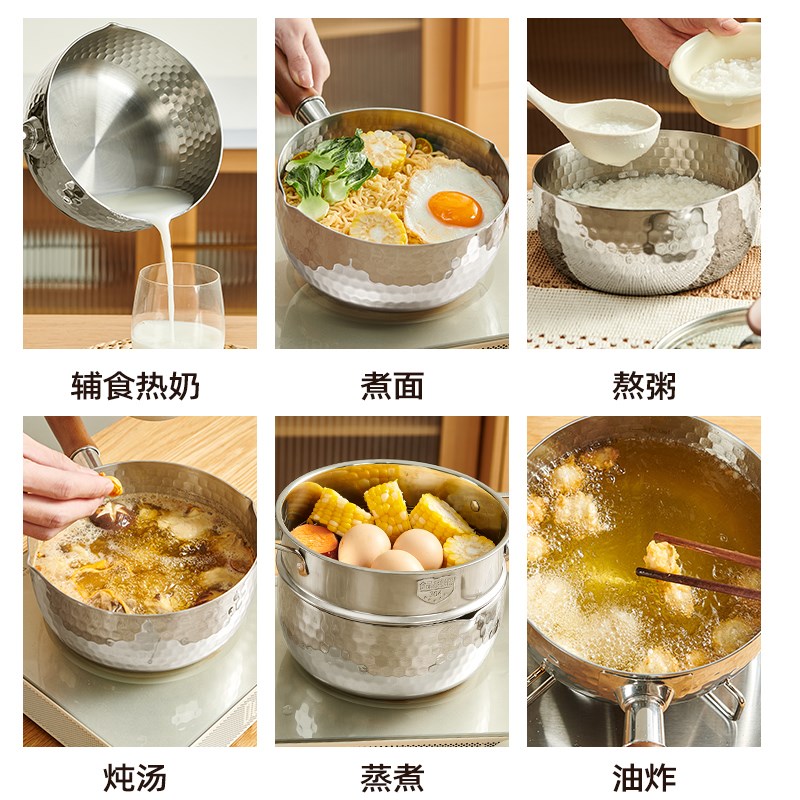 辅食热奶

煮面

熬粥

炖汤

蒸煮

油炸