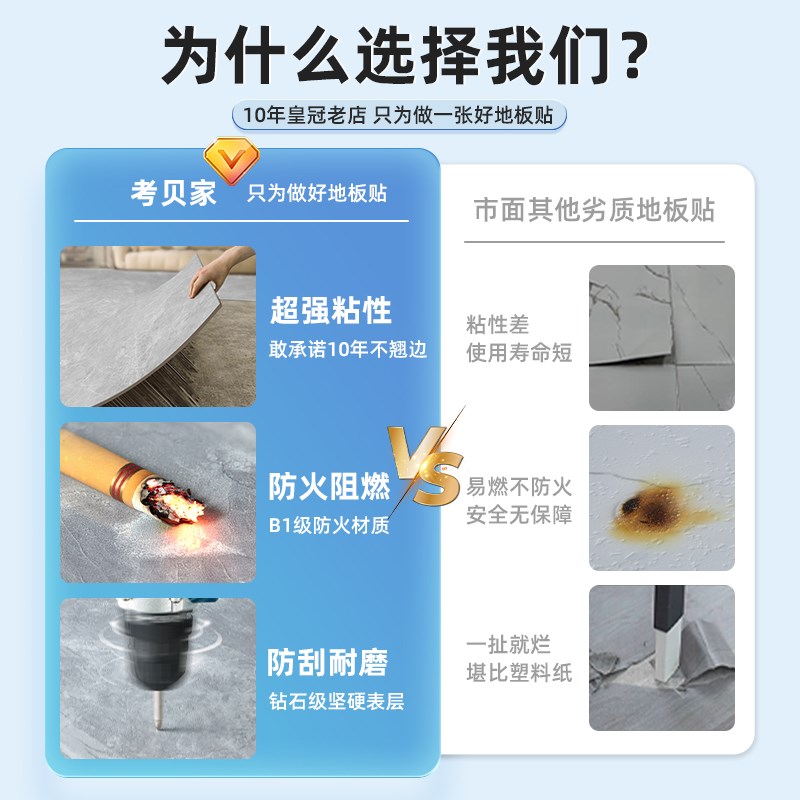 为什么选择我们？

10年皇冠老店 只为做一张好地板贴

考贝家 只为做好地板贴

超强粘性
敢承诺10年不翘边

防火阻燃
B1级防火材质

防刮耐磨
钻石级坚硬表层

VS

市面其他劣质地板贴

粘性差
使用寿命短

易燃不防火
安全无保障

一扯就烂
堪比塑料纸