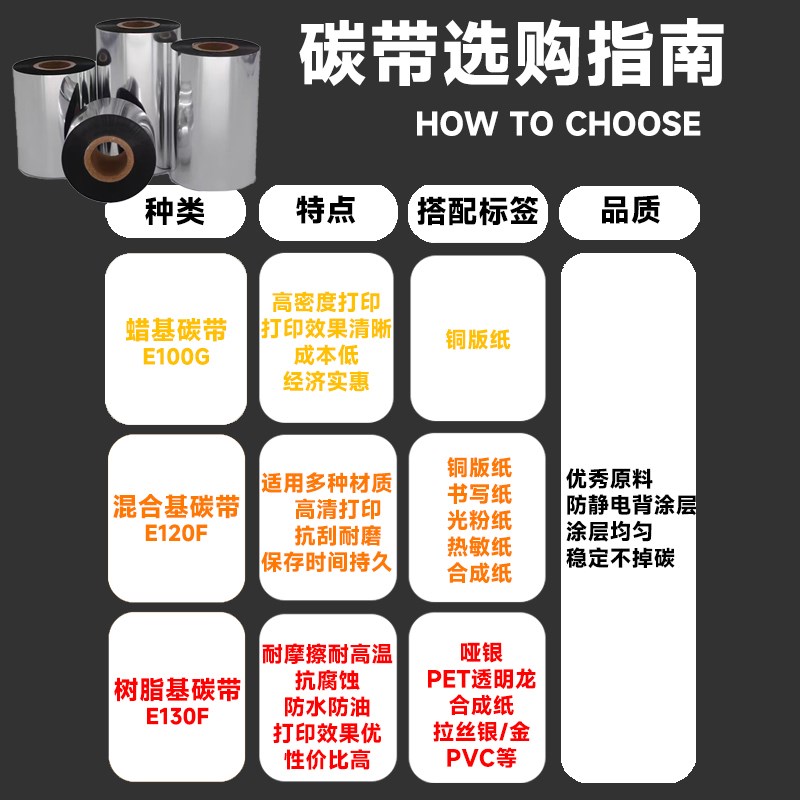 碳带选购指南
HOW TO CHOOSE

| 种类 | 特点 | 搭配标签 | 品质 |
|---|---|---|---|
| 蜡基碳带 E100G | 高密度打印 打印效果清晰 成本低 经济实惠 | 铜版纸 | 优秀原料 防静电背涂层 涂层均匀 稳定不掉碳 |
| 混合基碳带 E120F | 适用多种材质 高清打印 抗刮耐磨 保存时间持久 | 铜版纸 书写纸 光粉纸 热敏纸 合成纸 | |
| 树脂基碳带 E130F | 耐摩擦耐高温 抗腐蚀 防水防油 打印效果优 性价比高 | 哑银 PET透明龙 合成纸 拉丝银/金 PVC等 | |