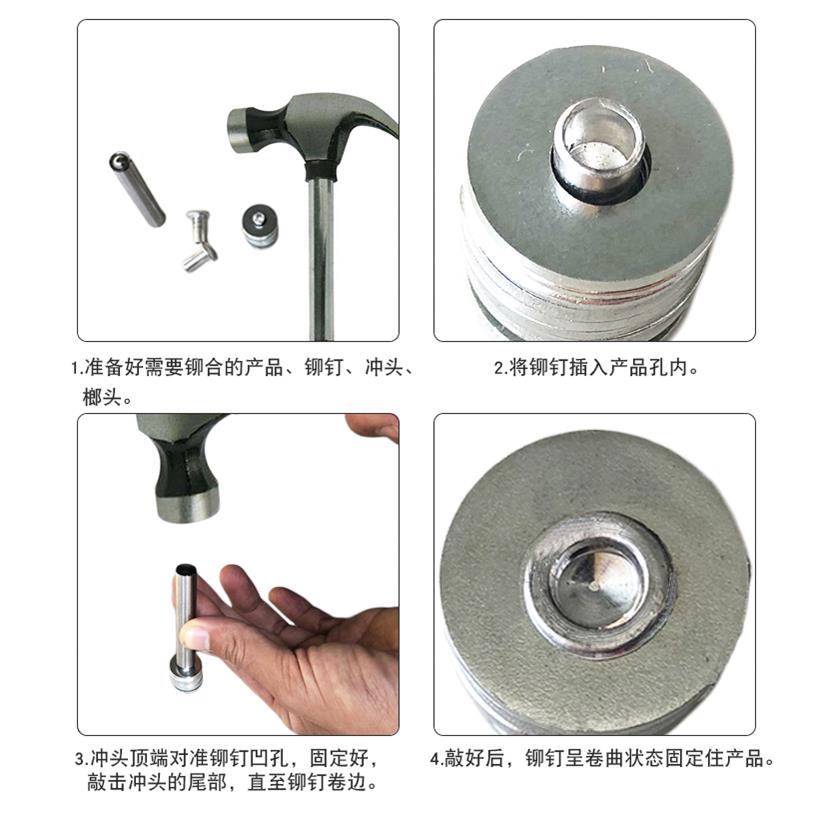 1.准备好需要铆合的产品、铆钉、冲头、榔头。

2.将铆钉插入产品孔内。

3.冲头顶端对准铆钉凹孔，固定好，敲击冲头的尾部，直至铆钉卷边。

4.敲好后，铆钉呈卷曲状态固定住产品。