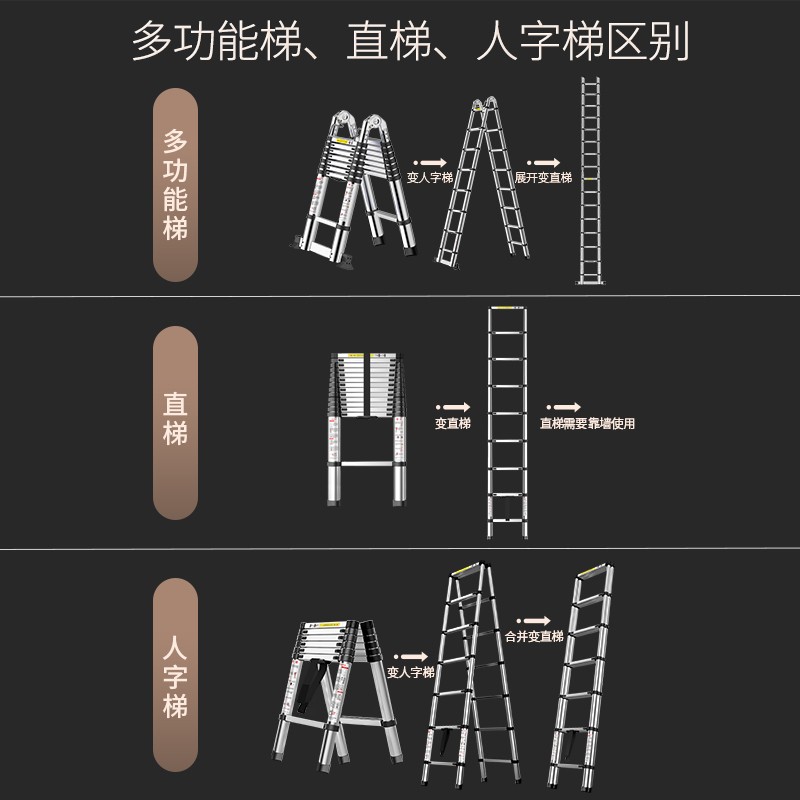 多功能梯、直梯、人字梯区别

多功能梯

变人字梯

展开变直梯

直梯

变直梯

直梯需要靠墙使用

人字梯

变人字梯

合并变直梯