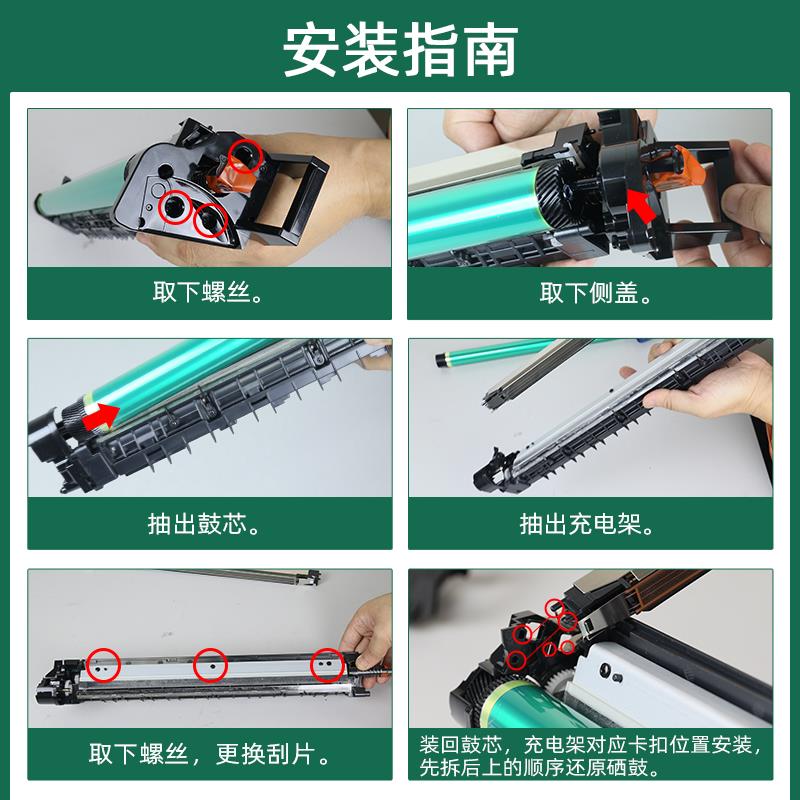 安装指南

取下螺丝。

取下侧盖。

抽出鼓芯。

抽出充电架。

取下螺丝，更换刮片。

装回鼓芯，充电架对应卡扣位置安装，先拆后上的顺序还原硒鼓。