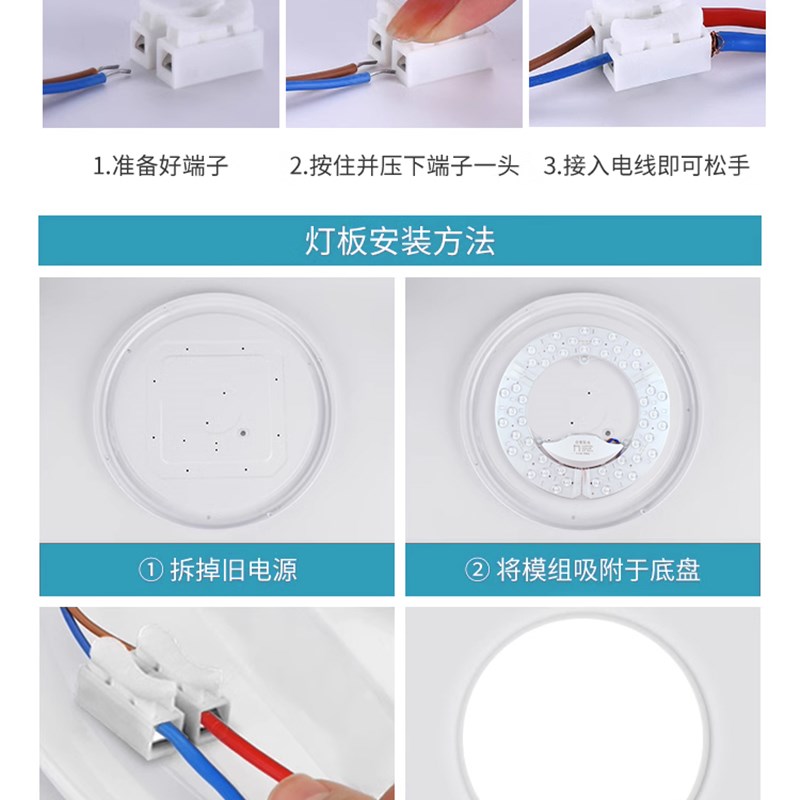 1.准备好端子

2.按住并压下端子一头

3.接入电线即可松手

灯板安装方法

① 拆掉旧电源

② 将模组吸附于底盘