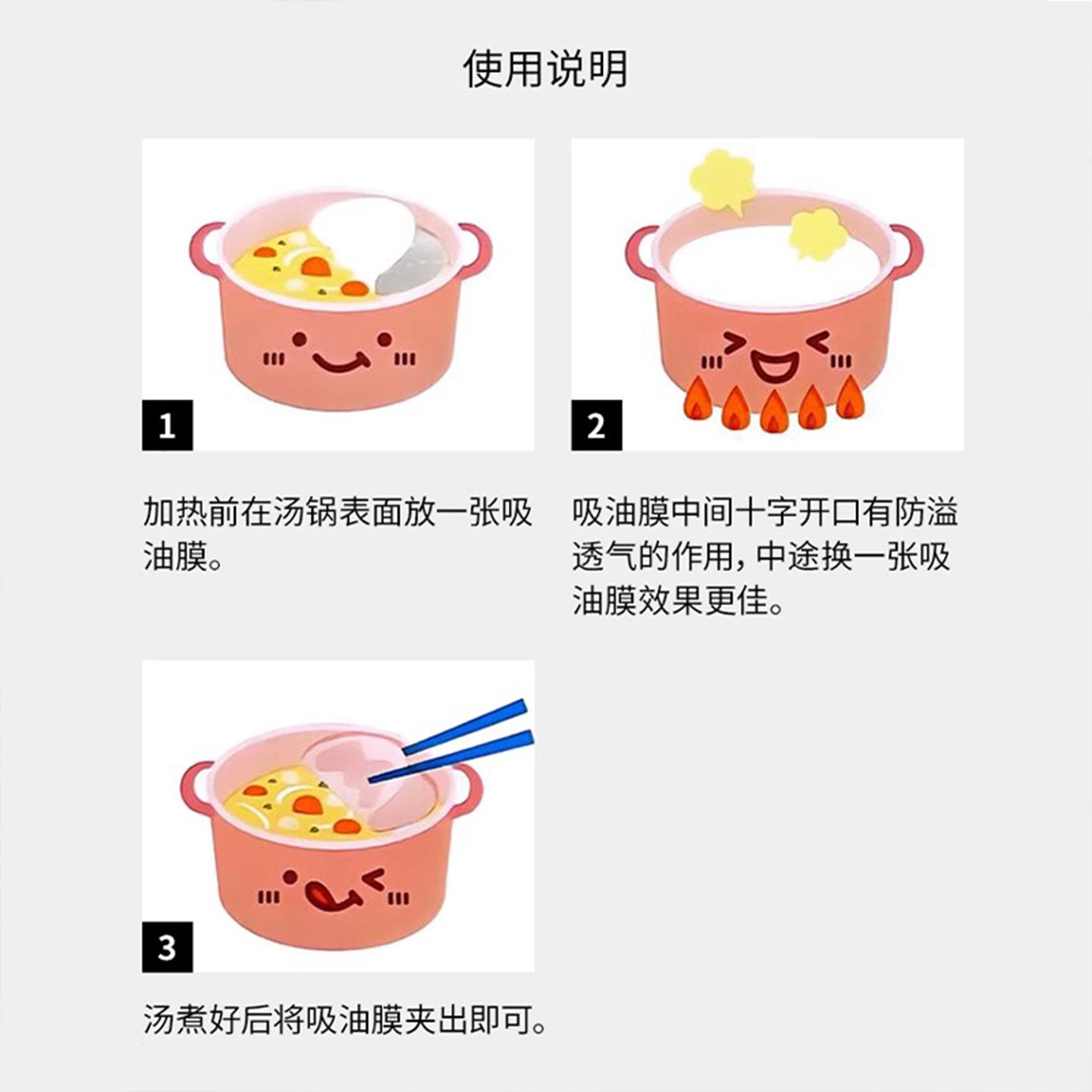 使用说明

1

加热前在汤锅表面放一张吸油膜。

2

吸油膜中间十字开口有防溢透气的作用，中途换一张吸油膜效果更佳。

3

汤煮好后将吸油膜夹出即可。