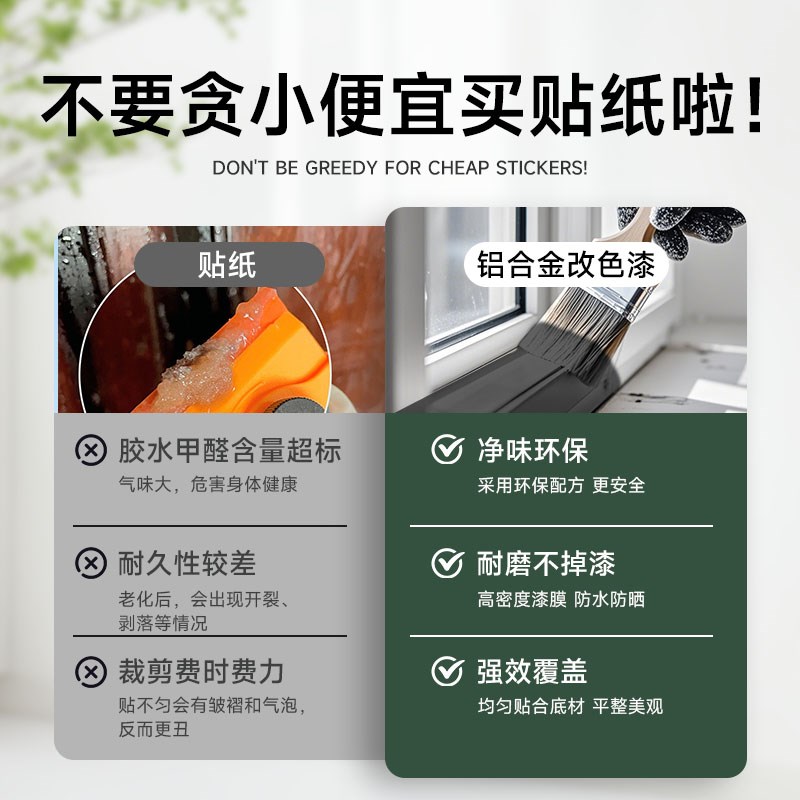 不要贪小便宜买贴纸啦！

DON'T BE GREEDY FOR CHEAP STICKERS!

贴纸

胶水甲醛含量超标
气味大，危害身体健康

耐久性较差
老化后，会出现开裂、剥落等情况

裁剪费时费力
贴不匀会有皱褶和气泡，反而更丑

铝合金改色漆

净味环保
采用环保配方 更安全

耐磨不掉漆
高密度漆膜 防水防晒

强效覆盖
均匀贴合底材 平整美观