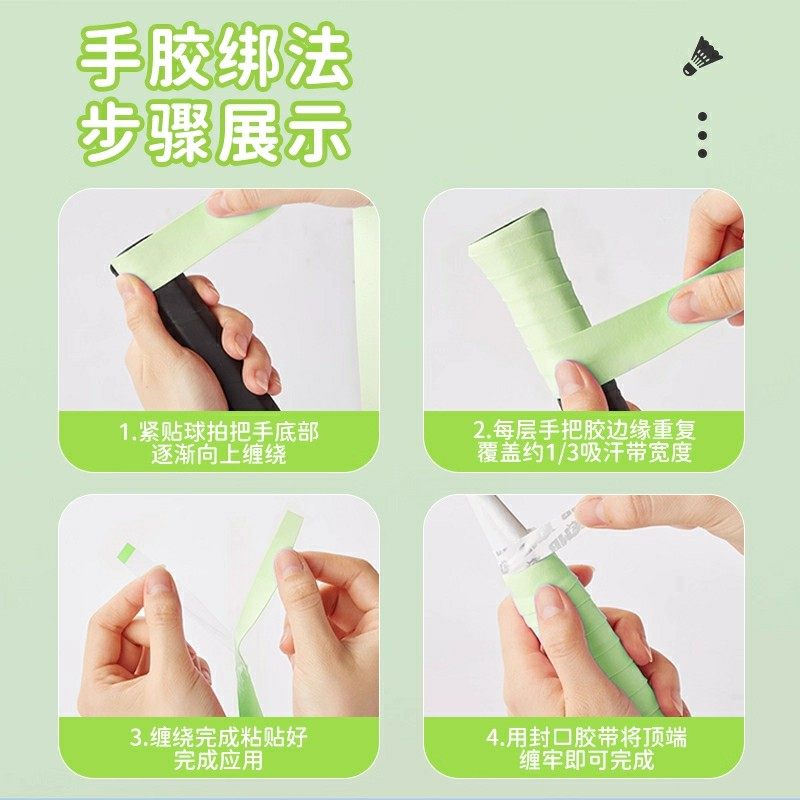 手胶绑法
步骤展示

1.紧贴球拍把手底部
逐渐向上缠绕

2.每层手把胶边缘重复
覆盖约1/3吸汗带宽度

3.缠绕完成粘贴好
完成应用

4.用封口胶带将顶端
缠牢即可完成