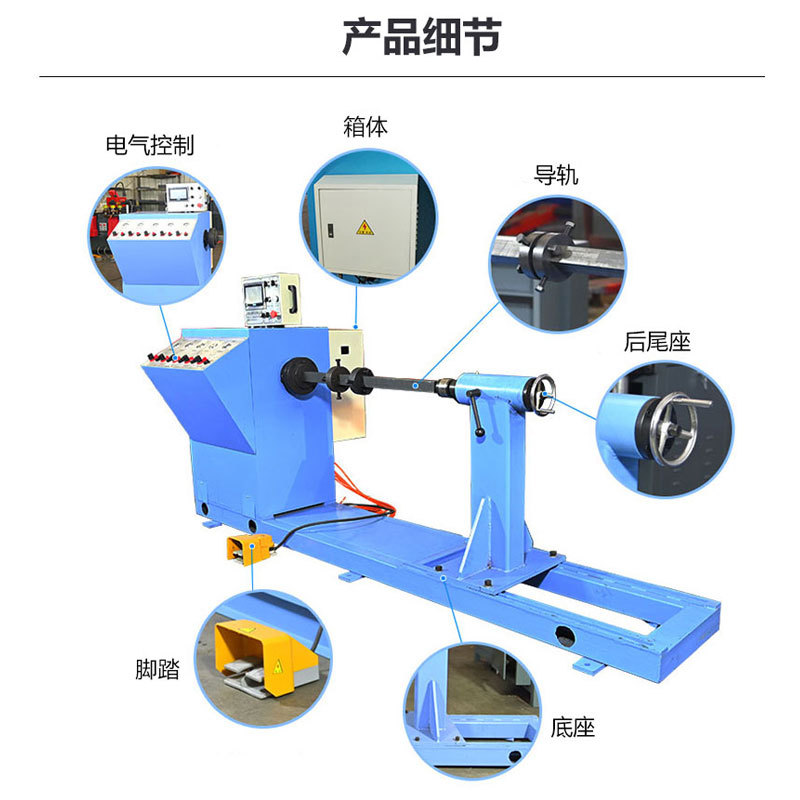 产品细节

电气控制

箱体

导轨

后尾座

脚踏

底座