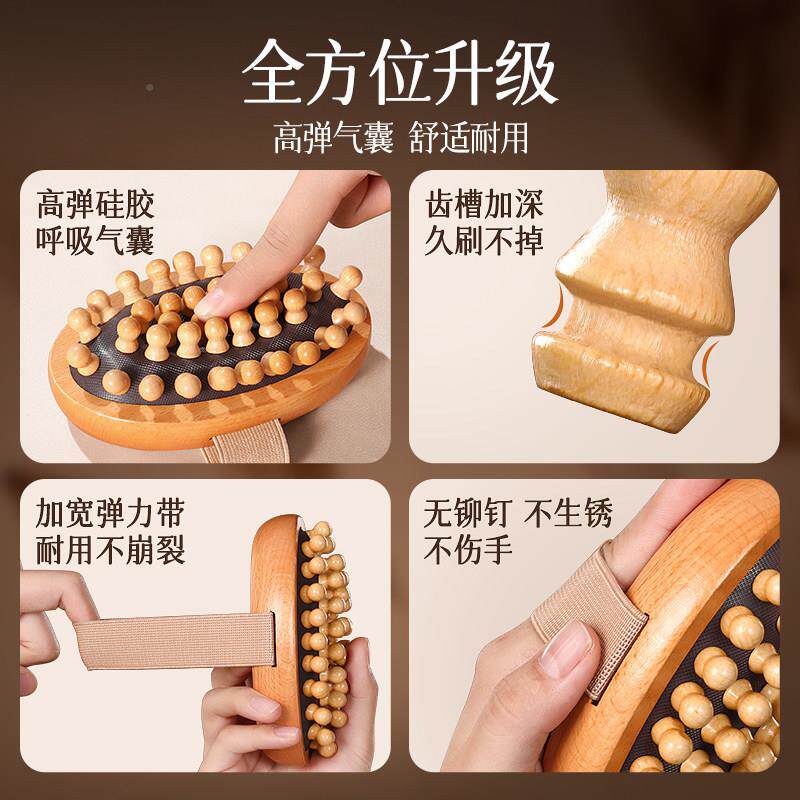 全方位升级
高弹气囊 舒适耐用

高弹硅胶
呼吸气囊

齿槽加深
久刷不掉

加宽弹力带
耐用不崩裂

无铆钉 不生锈
不伤手