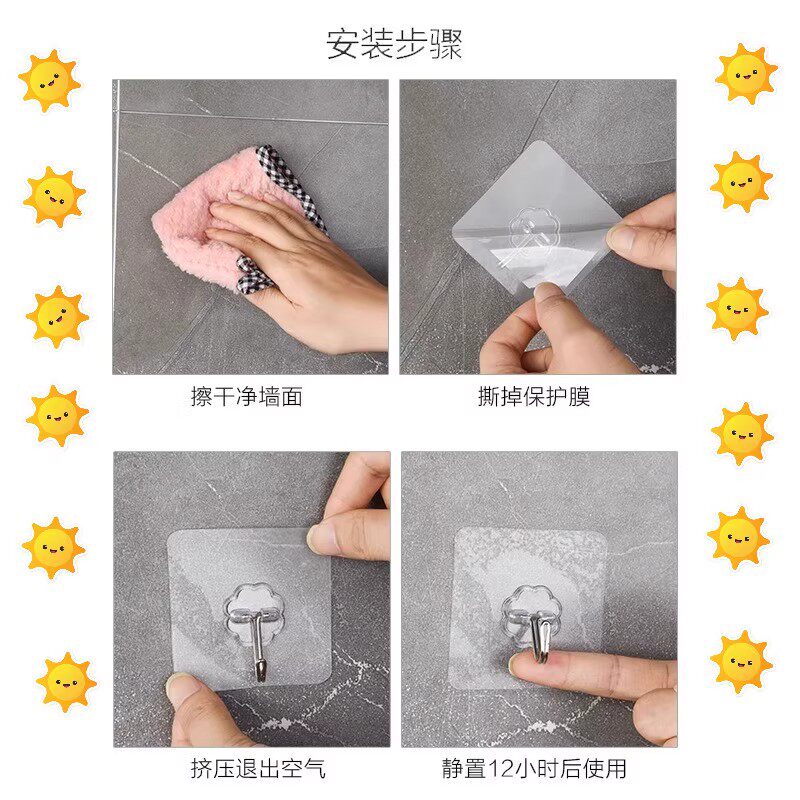 安装步骤

擦干净墙面

撕掉保护膜

挤压退出空气

静置12小时后使用