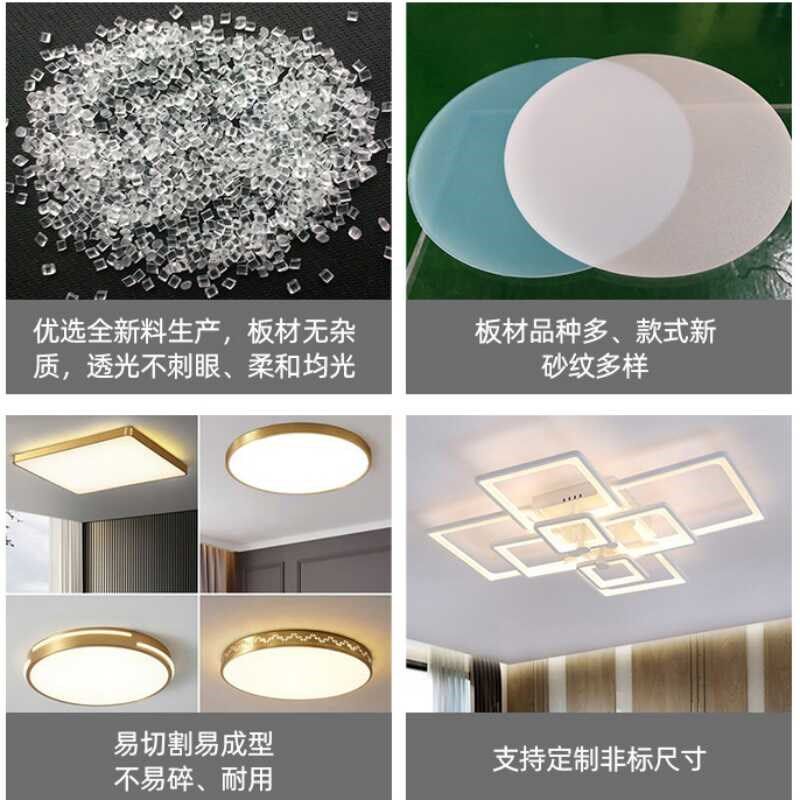 优选全新料生产，板材无杂质，透光不刺眼、柔和均光

板材品种多、款式新
砂纹多样

易切割易成型
不易碎、耐用

支持定制非标尺寸