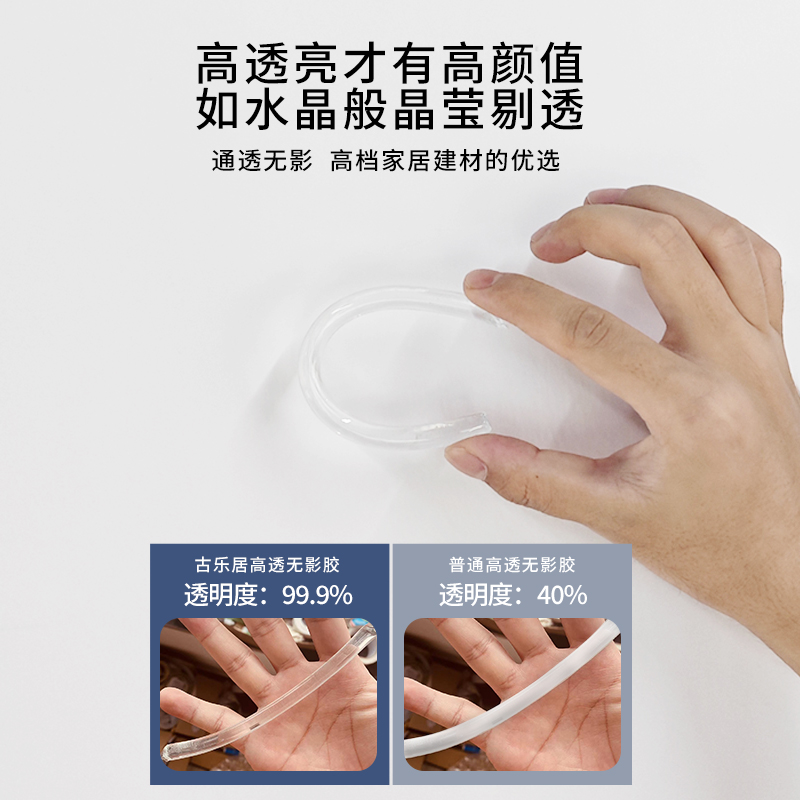 高透亮才有高颜值
如水晶般晶莹剔透

通透无影 高档家居建材的优选

古乐居高透无影胶
透明度：99.9%

普通高透无影胶
透明度：40%