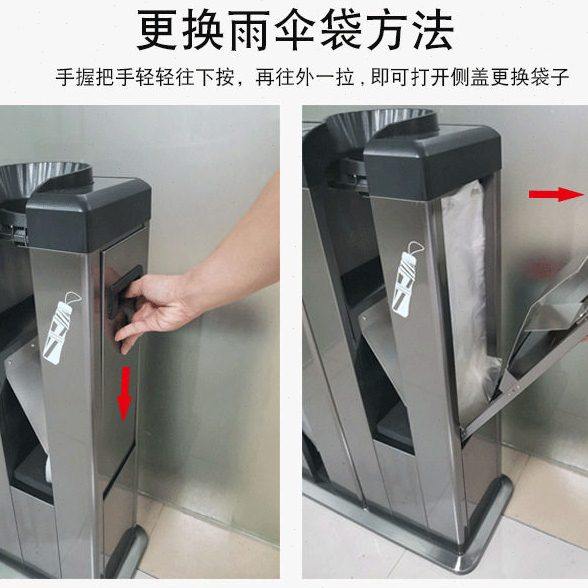 更换雨伞袋方法

手握把手轻轻往下按，再往外一拉，即可打开侧盖更换袋子