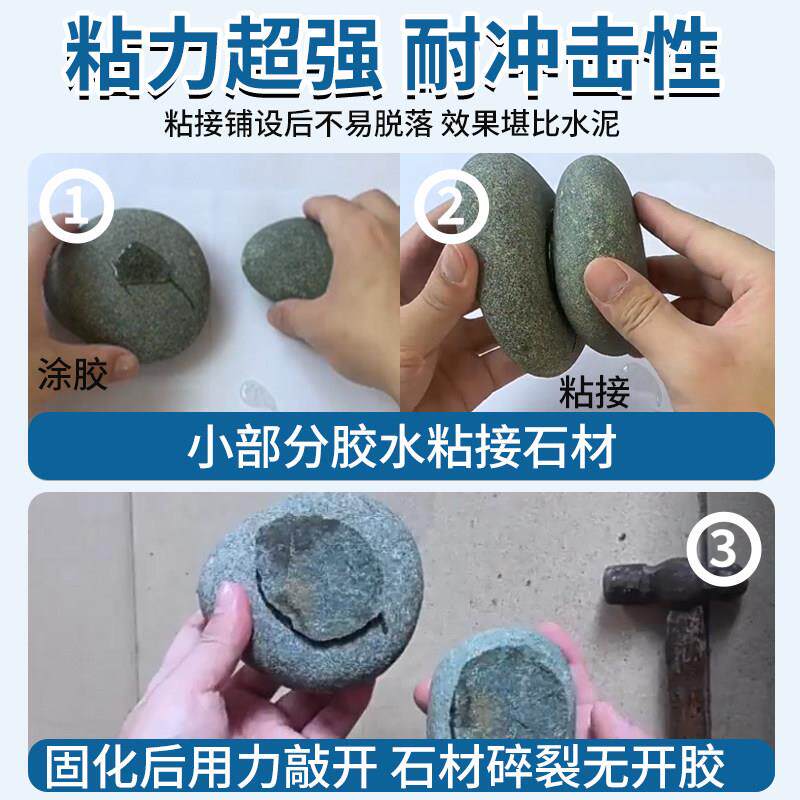 粘力超强 耐冲击性

粘接铺设后不易脱落 效果堪比水泥

①

涂胶

②

粘接

小部分胶水粘接石材

③

固化后用力敲开 石材碎裂无开胶