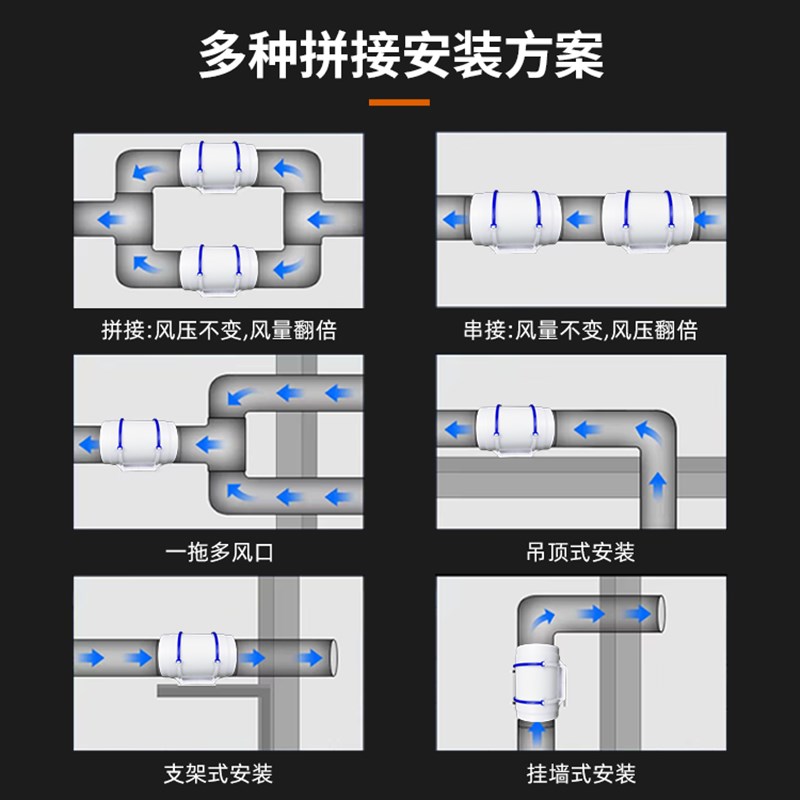 多种拼接安装方案

拼接:风压不变,风量翻倍

串接:风量不变,风压翻倍

一拖多风口

吊顶式安装

支架式安装

挂墙式安装