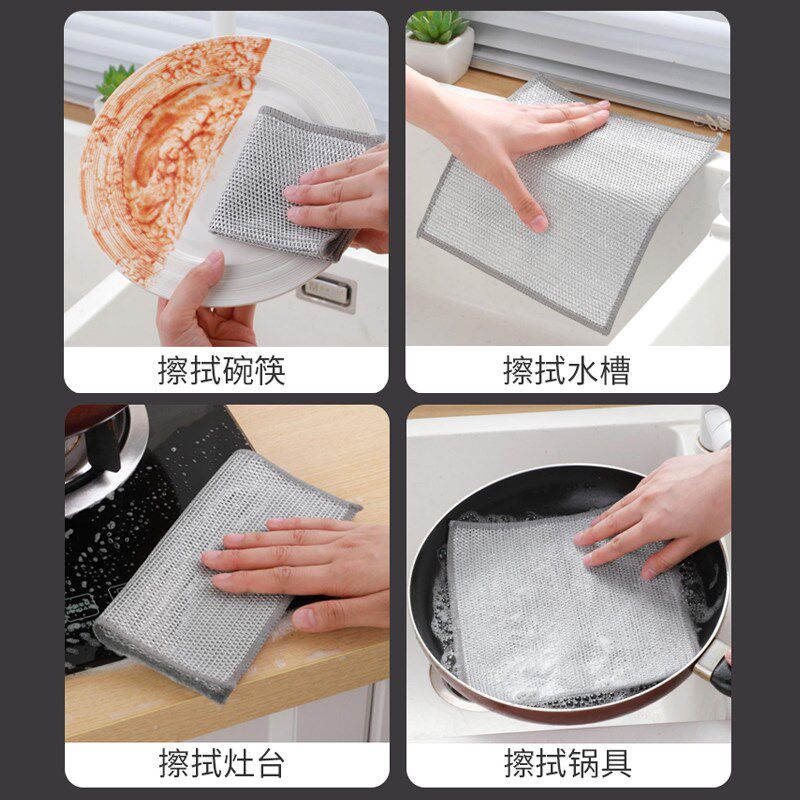 擦拭碗筷

擦拭水槽

擦拭灶台

擦拭锅具