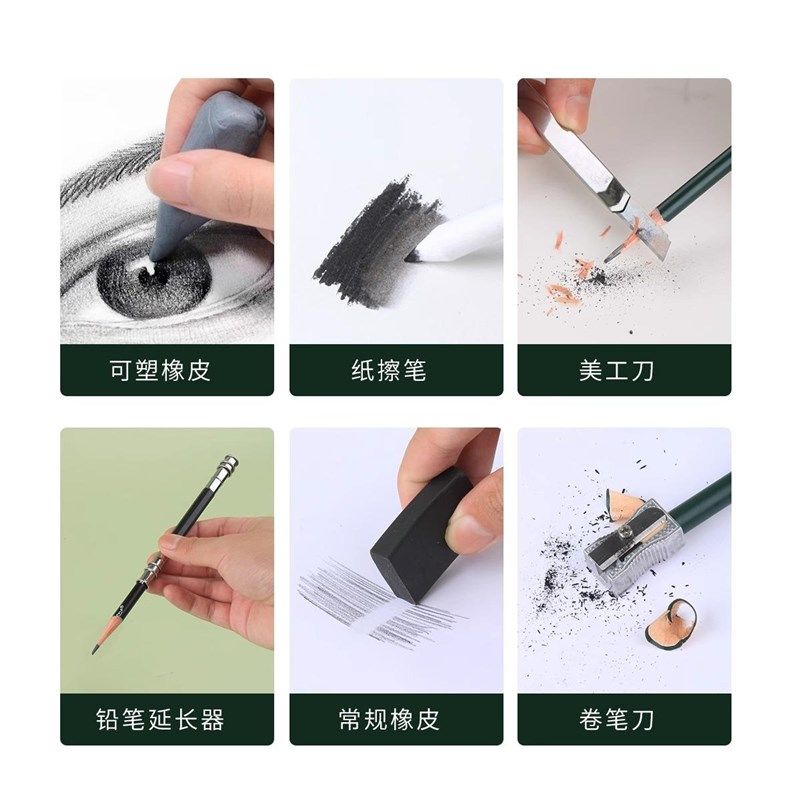 可塑橡皮

纸擦笔

美工刀

铅笔延长器

常规橡皮

卷笔刀