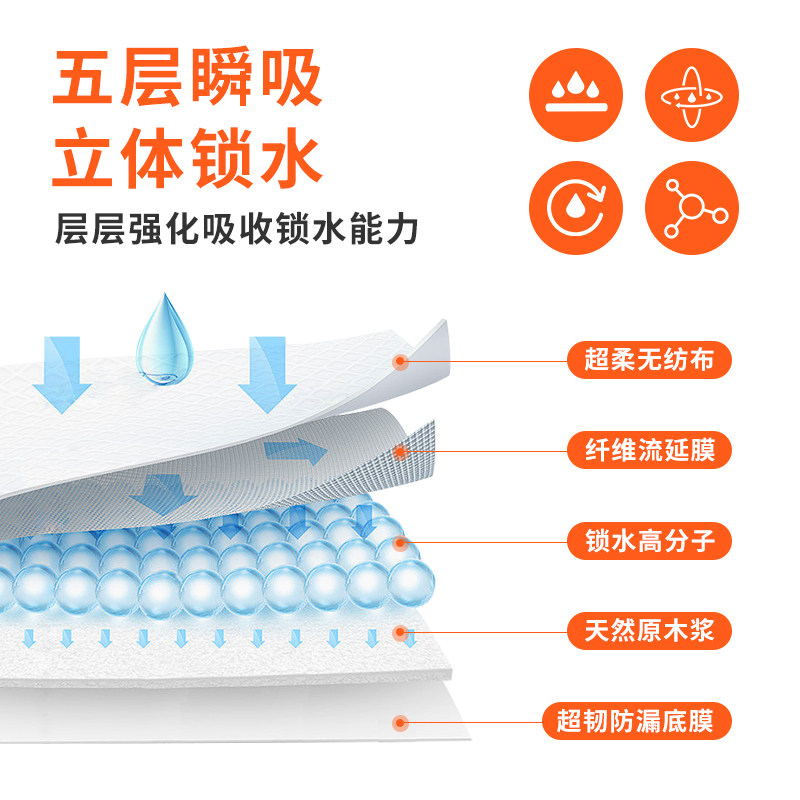 五层瞬吸
立体锁水
层层强化吸收锁水能力

超柔无纺布
纤维流延膜
锁水高分子
天然原木浆
超韧防漏底膜