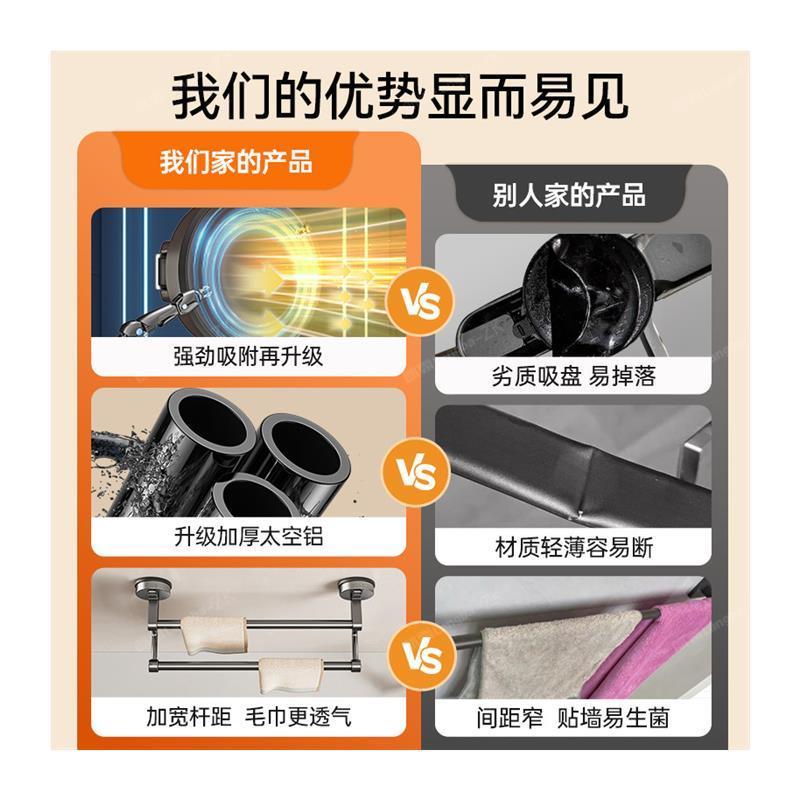 我们的优势显而易见

我们家的产品

强劲吸附再升级

升级加厚太空铝

加宽杆距 毛巾更透气

VS

VS

VS

别人家的产品

劣质吸盘 易掉落

材质轻薄容易断

间距窄 贴墙易生菌