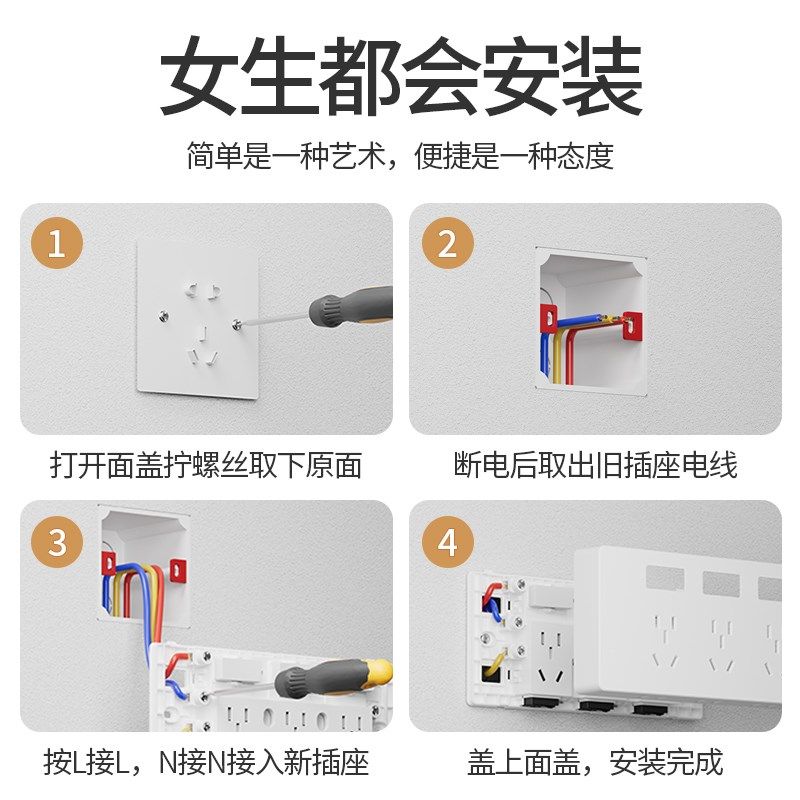 女生都会安装

简单是一种艺术，便捷是一种态度

1

打开面盖拧螺丝取下原面

2

断电后取出旧插座电线

3

按L接L，N接N接入新插座

4

盖上面盖，安装完成