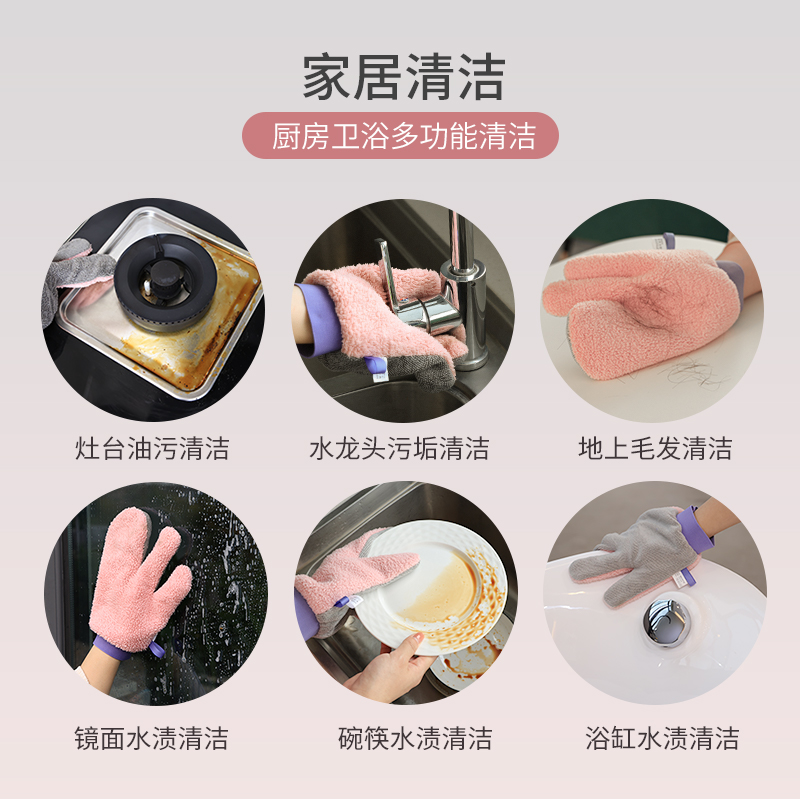 家居清洁

厨房卫浴多功能清洁

灶台油污清洁

水龙头污垢清洁

地上毛发清洁

镜面水渍清洁

碗筷水渍清洁

浴缸水渍清洁