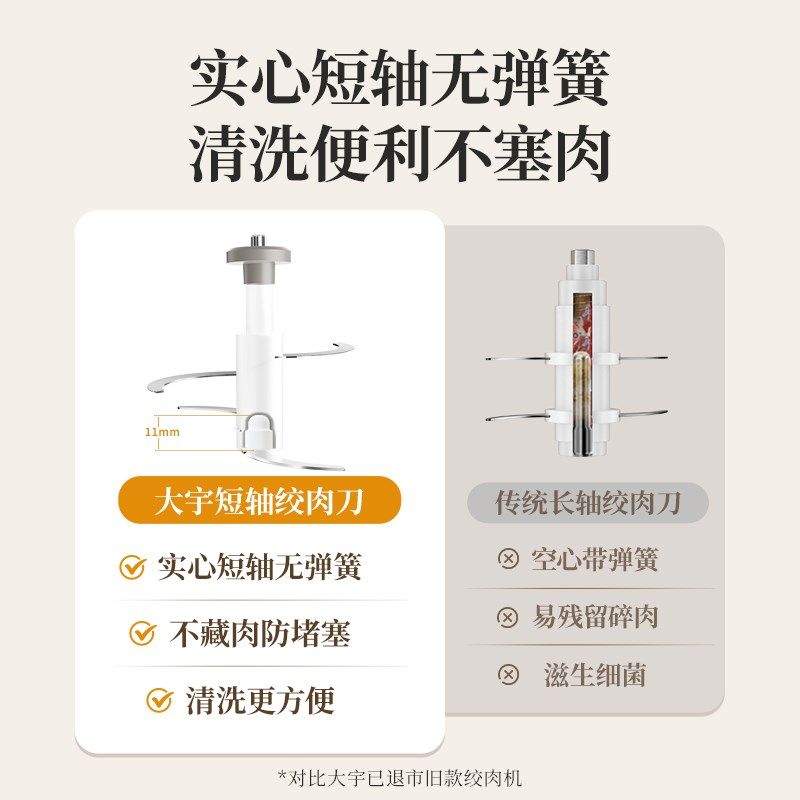 实心短轴无弹簧
清洗便利不塞肉

11mm

大宇短轴绞肉刀

实心短轴无弹簧

不藏肉防堵塞

清洗更方便

传统长轴绞肉刀

空心带弹簧

易残留碎肉

滋生细菌

*对比大宇已退市旧款绞肉机