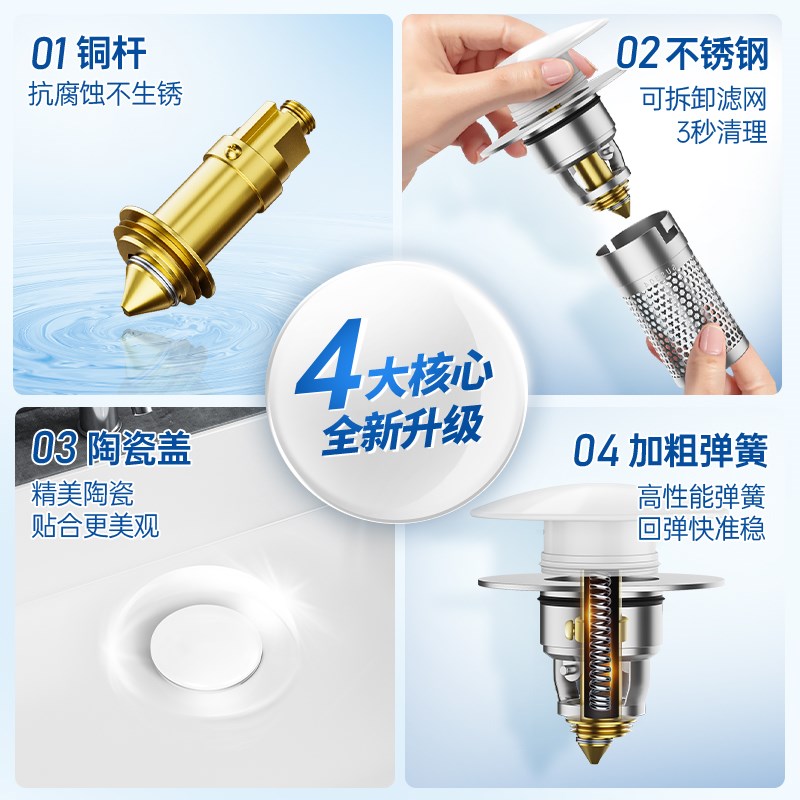 01 铜杆
抗腐蚀不生锈

02 不锈钢
可拆卸滤网
3秒清理

4大核心
全新升级

03 陶瓷盖
精美陶瓷
贴合更美观

04 加粗弹簧
高性能弹簧
回弹快准稳