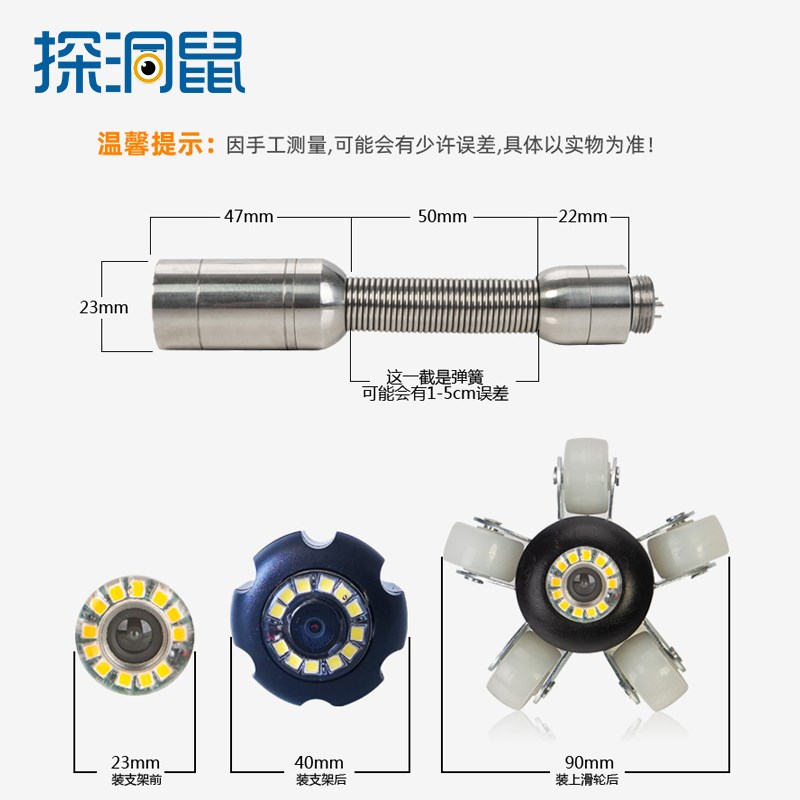 探洞鼠

温馨提示：因手工测量,可能会有少许误差,具体以实物为准!

47mm
50mm
22mm
23mm

这一截是弹簧
可能会有1-5cm误差

23mm
装支架前

40mm
装支架后

90mm
装上滑轮后