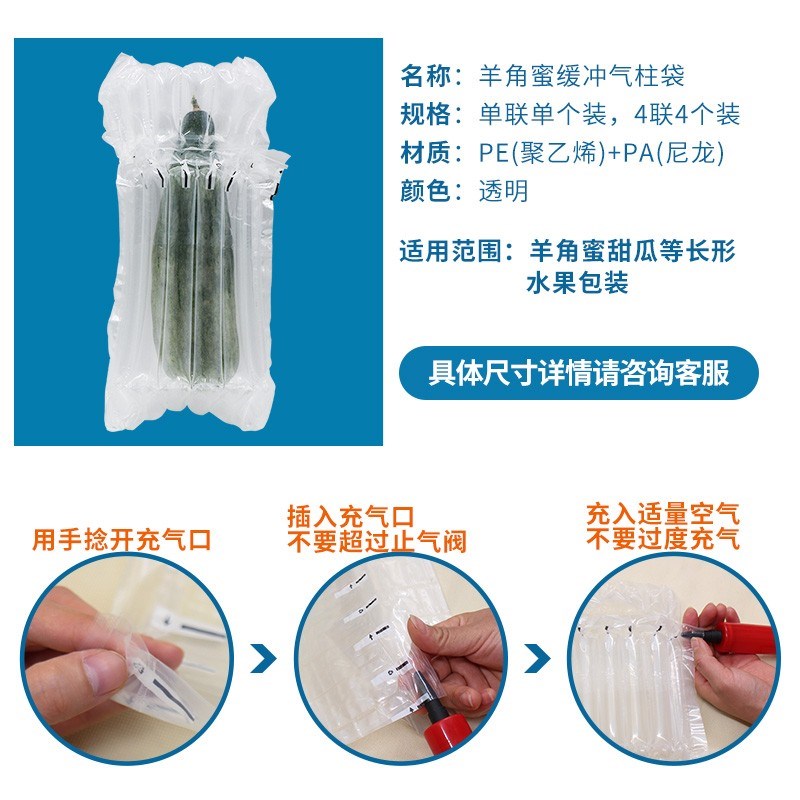 名称：羊角蜜缓冲气柱袋
规格：单联单个装，4联4个装
材质：PE(聚乙烯)+PA(尼龙)
颜色：透明

适用范围：羊角蜜甜瓜等长形水果包装

具体尺寸详情请咨询客服

用手捻开充气口

插入充气口
不要超过止气阀

充入适量空气
不要过度充气