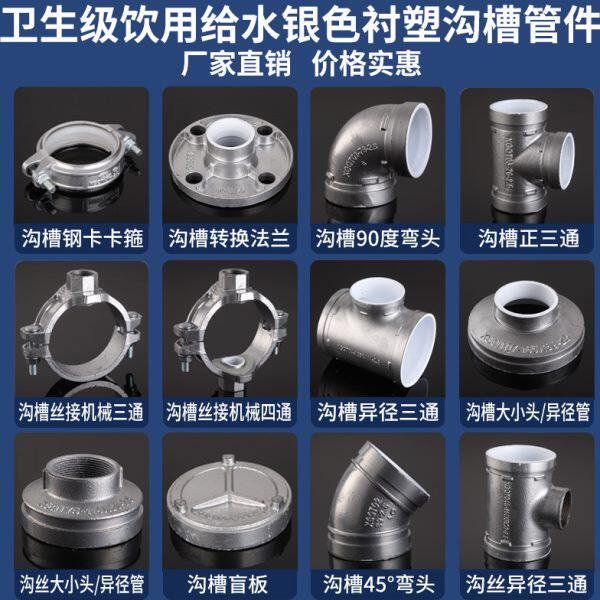 卫生级饮用给水银色衬塑沟槽管件
厂家直销 价格实惠

沟槽钢卡卡箍
沟槽转换法兰
沟槽90度弯头
沟槽正三通

沟槽丝接机械三通
沟槽丝接机械四通
沟槽异径三通
沟槽大小头/异径管

沟丝大小头/异径管
沟槽盲板
沟槽45°弯头
沟丝异径三通