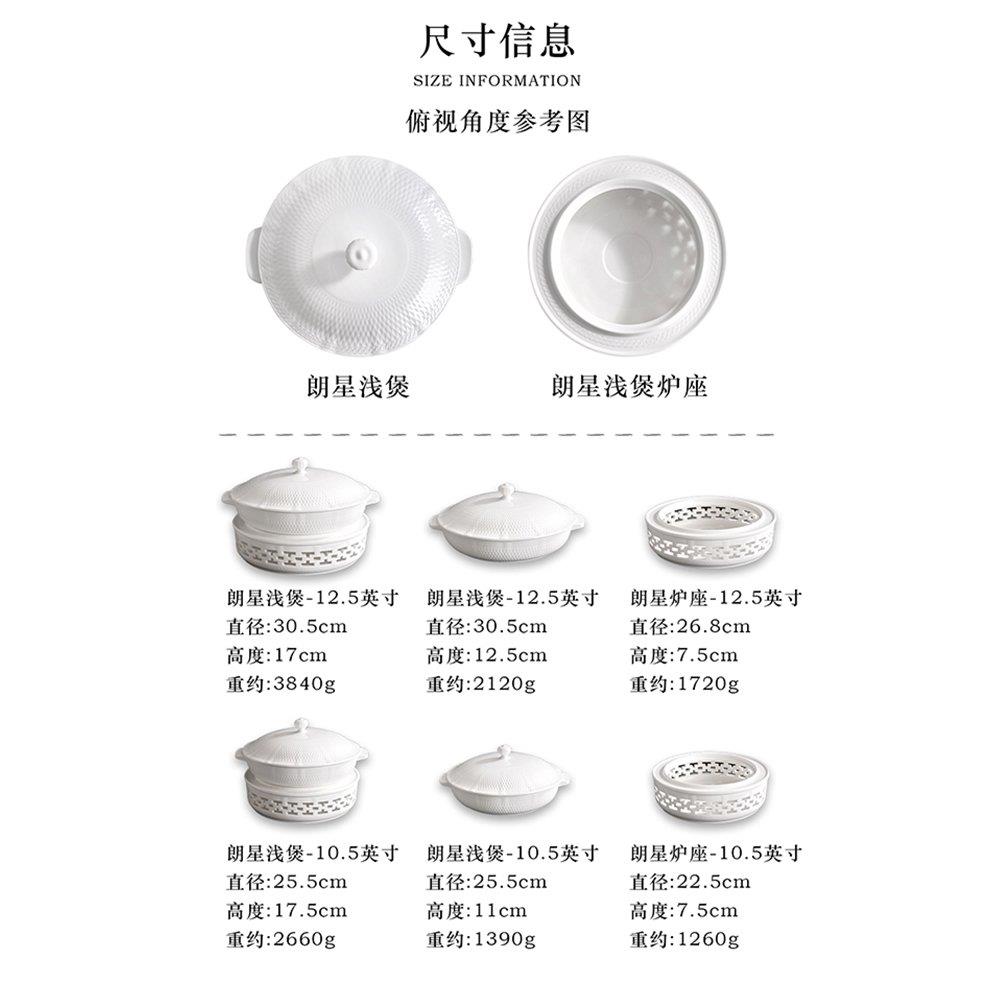 尺寸信息
SIZE INFORMATION
俯视角度参考图

朗星浅煲

朗星浅煲炉座

朗星浅煲-12.5英寸
直径:30.5cm
高度:17cm
重约:3840g

朗星浅煲-12.5英寸
直径:30.5cm
高度:12.5cm
重约:2120g

朗星炉座-12.5英寸
直径:26.8cm
高度:7.5cm
重约:1720g

朗星浅煲-10.5英寸
直径:25.5cm
高度:17.5cm
重约:2660g

朗星浅煲-10.5英寸
直径:25.5cm
高度:11cm
重约:1390g

朗星炉座-10.5英寸
直径:22.5cm
高度:7.5cm
重约:1260g