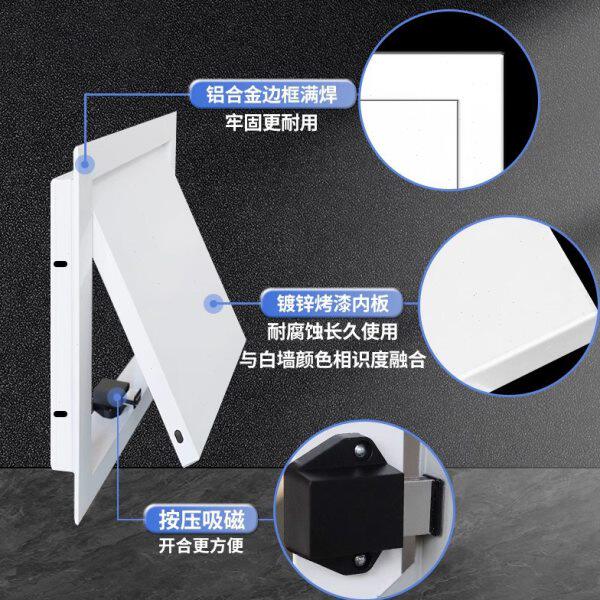 铝合金边框满焊
牢固更耐用

镀锌烤漆内板
耐腐蚀长久使用
与白墙颜色相识度融合

按压吸磁
开合更方便