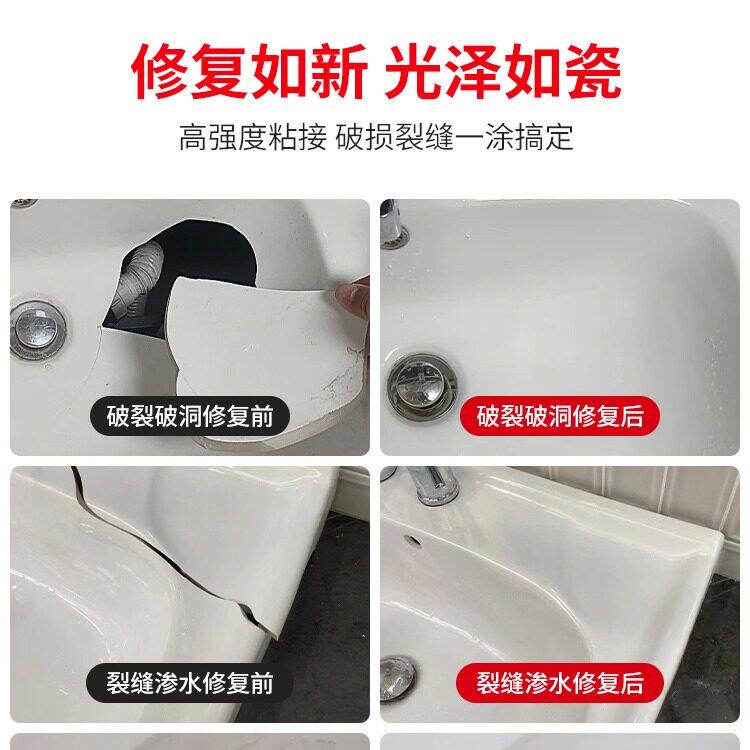 修复如新 光泽如瓷

高强度粘接 破损裂缝一涂搞定

破裂破洞修复前

破裂破洞修复后

裂缝渗水修复前

裂缝渗水修复后