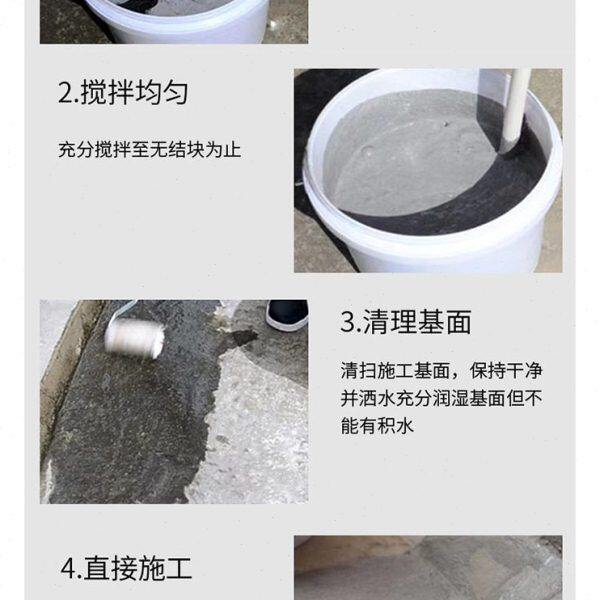 2.搅拌均匀

充分搅拌至无结块为止

3.清理基面

清扫施工基面，保持干净并洒水充分润湿基面但不能有积水

4.直接施工